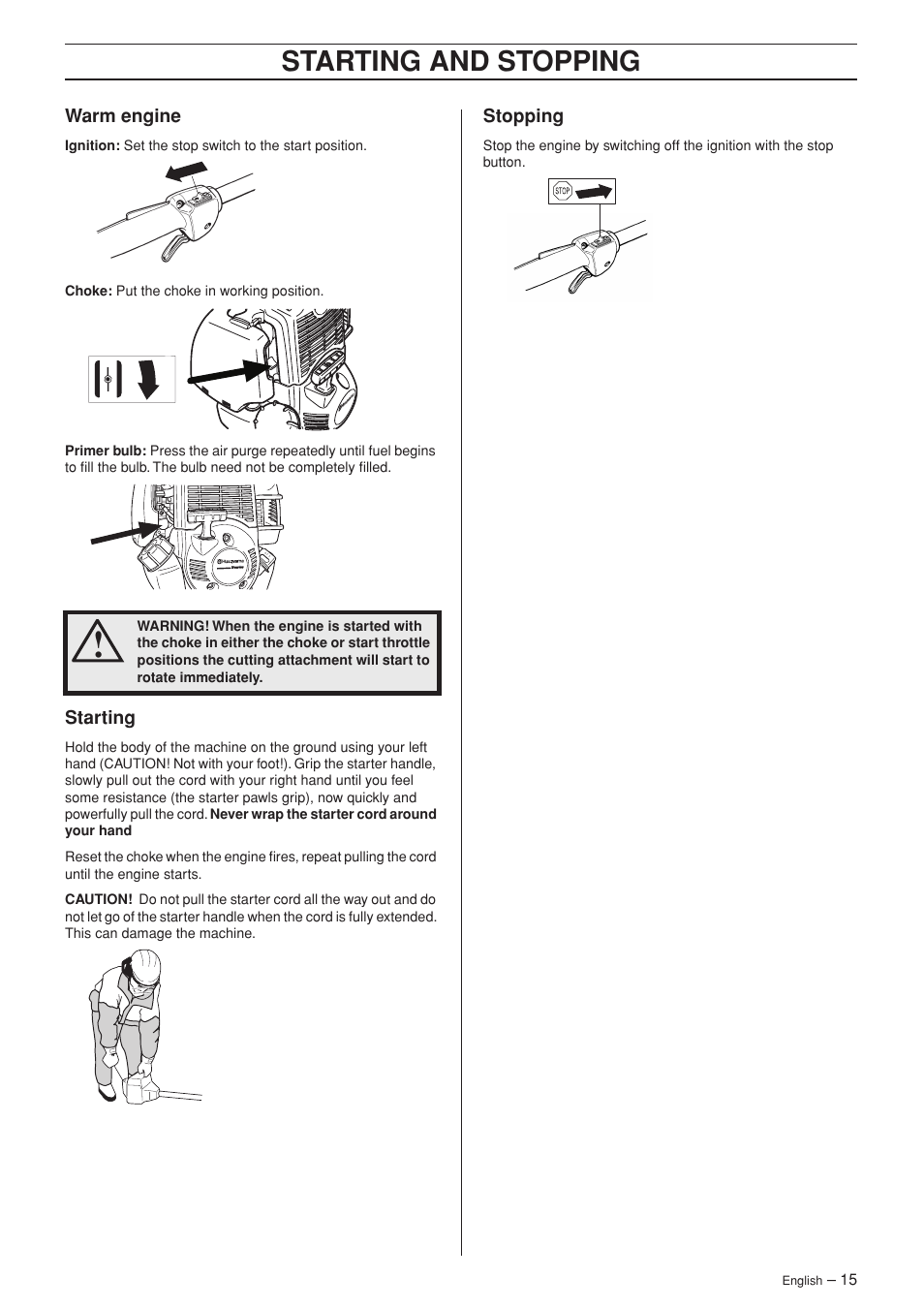 STARTING AND STOPPING

Warm engine

Ignition: Set the stop switch to the start position.

Choke: Put the choke in working position.

Primer bulb: Press the air purge repeatedly until fuel begins to fill the bulb. The bulb need not be completely filled.

WARNING! When the engine is started with the choke in either the choke or start throttle positions the cutting attachment will start to rotate immediately.

Starting

Hold the body of the machine on the ground using your left hand (CAUTION! Not with your foot!). Grip the starter handle, slowly pull out the cord with your right hand until you feel some resistance (the starter pawls grip), now quickly and powerfully pull the cord. Never wrap the starter cord around your hand

Reset the choke when the engine fires, repeat pulling the cord until the engine starts.

CAUTION! Do not pull the starter cord all the way out and do not let go of the starter handle when the cord is fully extended. This can damage the machine.

Stopping

Stop the engine by switching off the ignition with the stop button.

STOP

English – 15