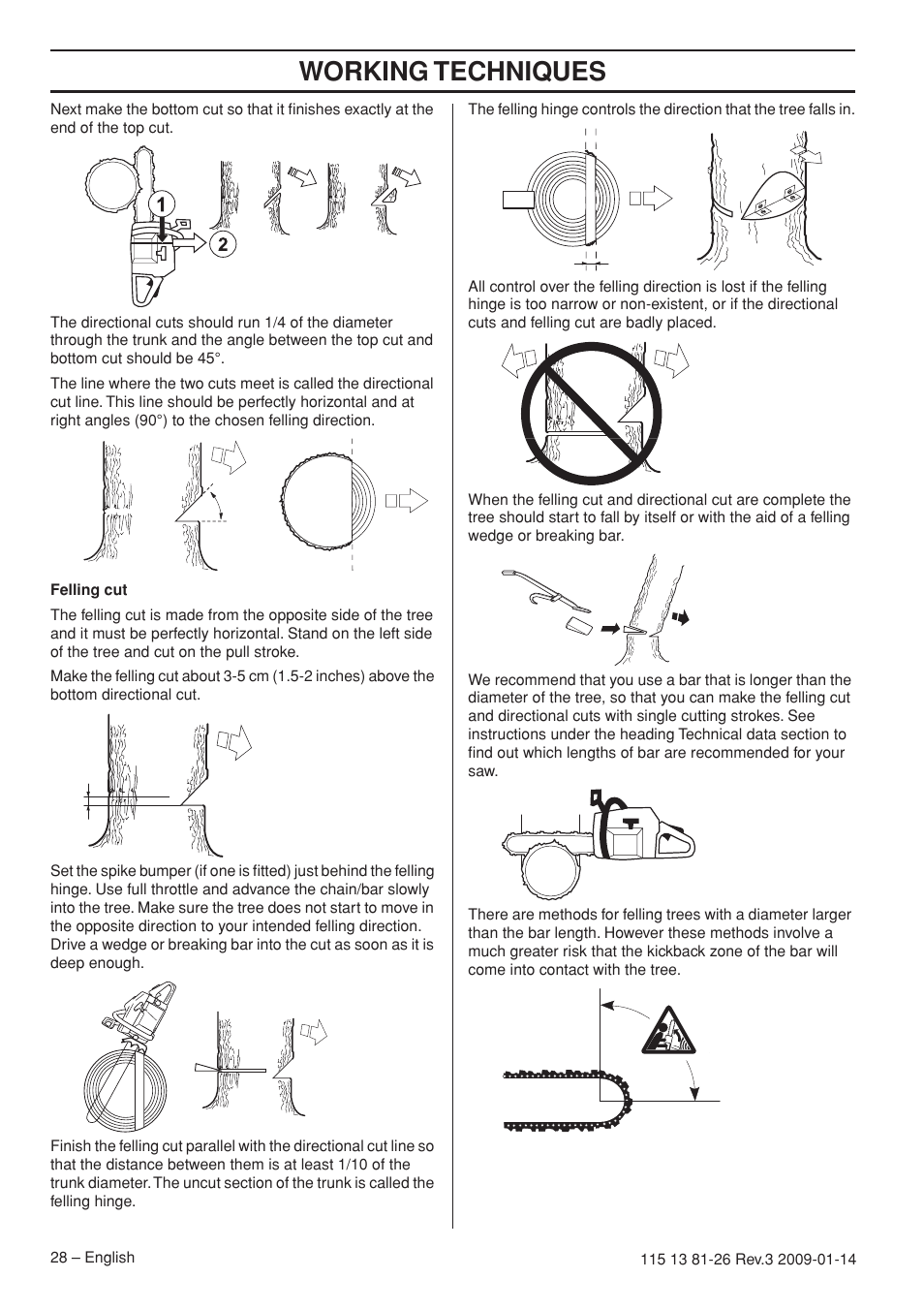 WORKING TECHNIQUES

Next make the bottom cut so that it finishes exactly at the end of the top cut.

1

2

The directional cuts should run 1/4 of the diameter through the trunk and the angle between the top cut and bottom cut should be 45°.

The line where the two cuts meet is called the directional cut line. This line should be perfectly horizontal and at right angles (90°) to the chosen felling direction.

Felling cut

The felling cut is made from the opposite side of the tree and it must be perfectly horizontal. Stand on the left side of the tree and cut on the pull stroke.

Make the felling cut about 3-5 cm (1.5-2 inches) above the bottom directional cut.

Set the spike bumper (if one is fitted) just behind the felling hinge. Use full throttle and advance the chain/bar slowly into the tree. Make sure the tree does not start to move in the opposite direction to your intended felling direction. Drive a wedge or breaking bar into the cut as soon as it is deep enough.

Finish the felling cut parallel with the directional cut line so that the distance between them is at least 1/10 of the trunk diameter. The uncut section of the trunk is called the felling hinge.

The felling hinge controls the direction that the tree falls in.

All control over the felling direction is lost if the felling hinge is too narrow or non-existent, or if the directional cuts and felling cut are badly placed.

When the felling cut and directional cut are complete the tree should start to fall by itself or with the aid of a felling wedge or breaking bar.

We recommend that you use a bar that is longer than the diameter of the tree, so that you can make the felling cut and directional cuts with single cutting strokes. See instructions under the heading Technical data section to find out which lengths of bar are recommended for your saw.

There are methods for felling trees with a diameter larger than the bar length. However these methods involve a much greater risk that the kickback zone of the bar will come into contact with the tree.

28 – English

115 13 81-26 Rev.3 2009-01-14