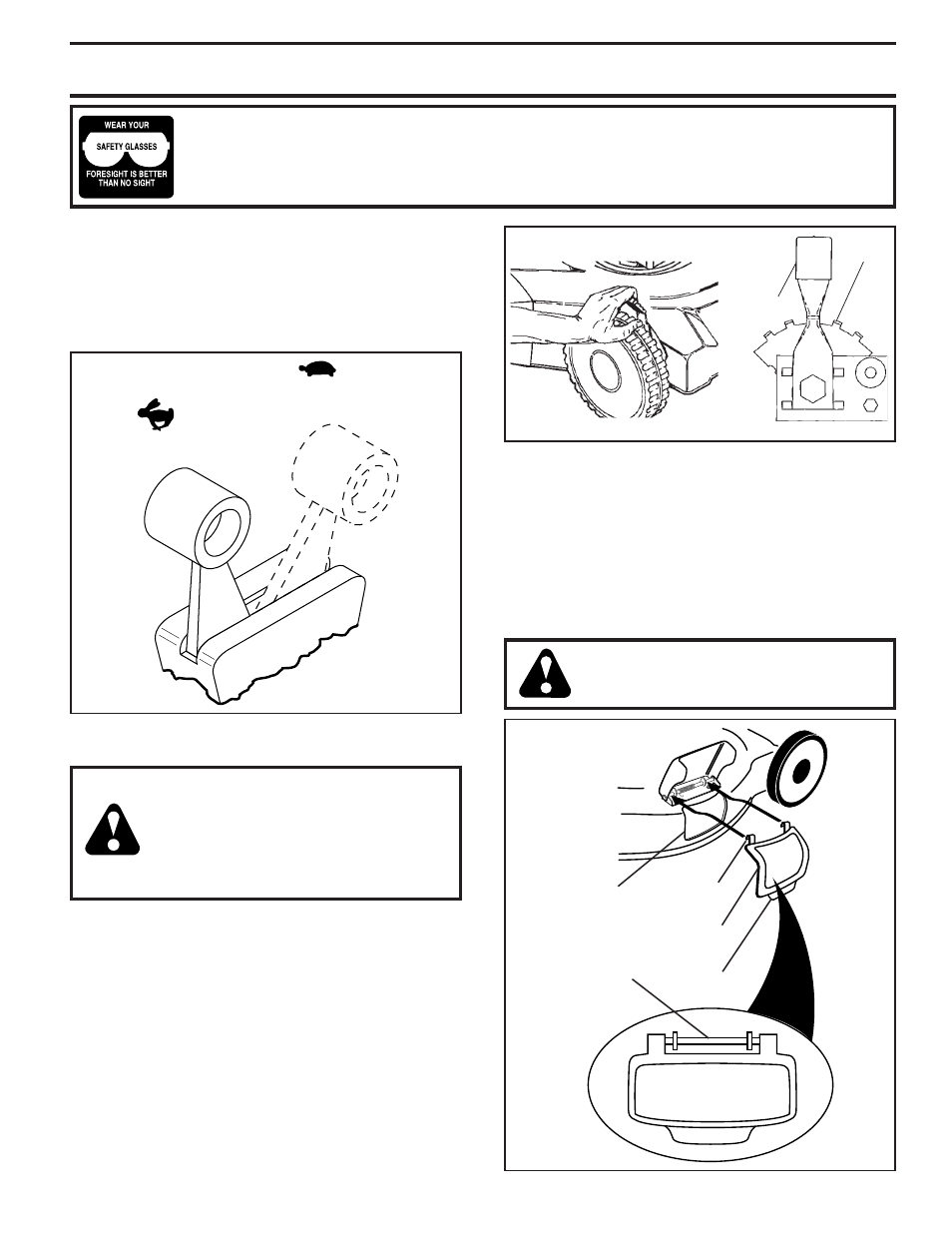 WEAR YOUR
SAFETY GLASSES
FORESIGHT IS BETTER THAN NO SIGHT