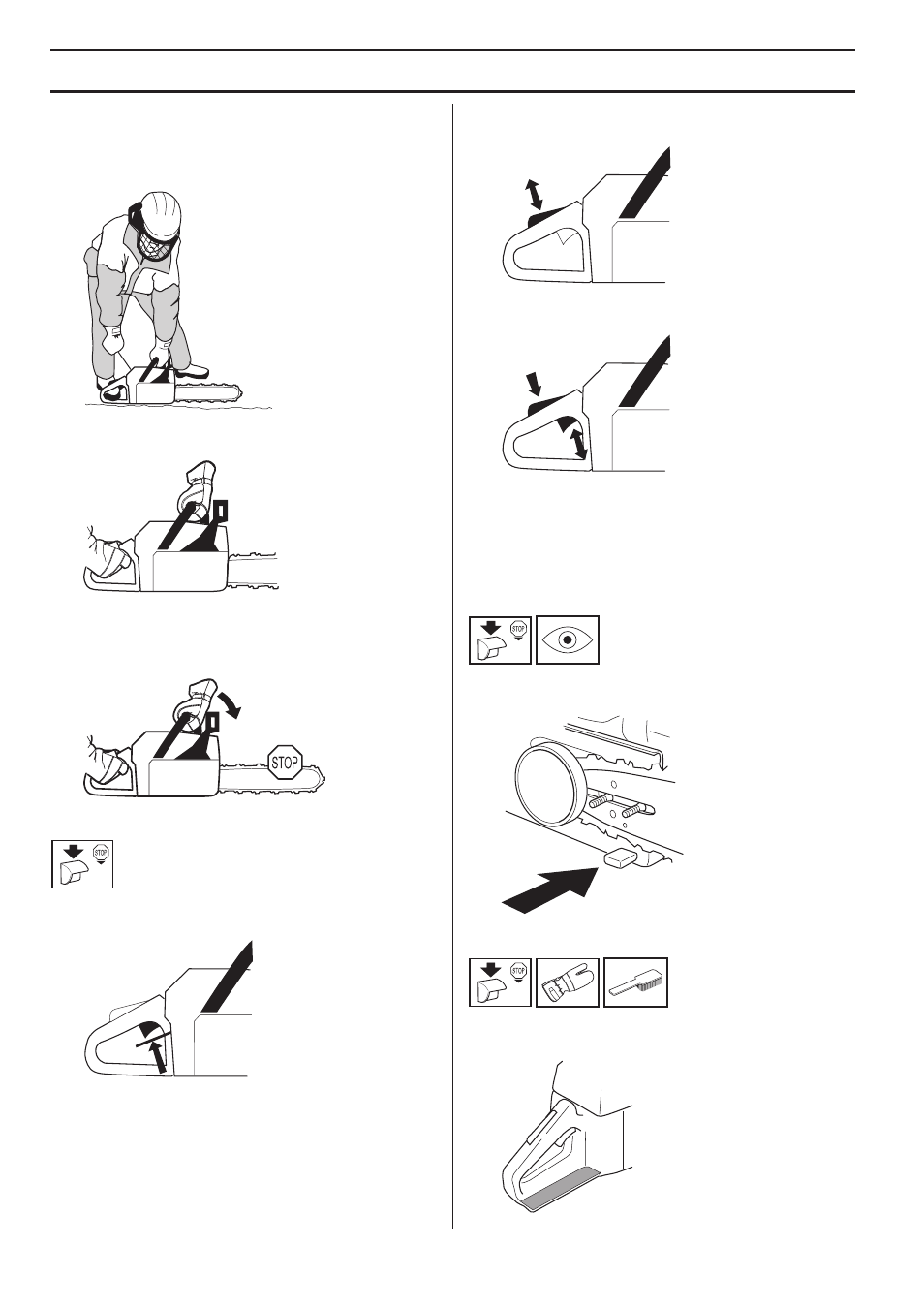 STOP

STOP

STOP

STOP