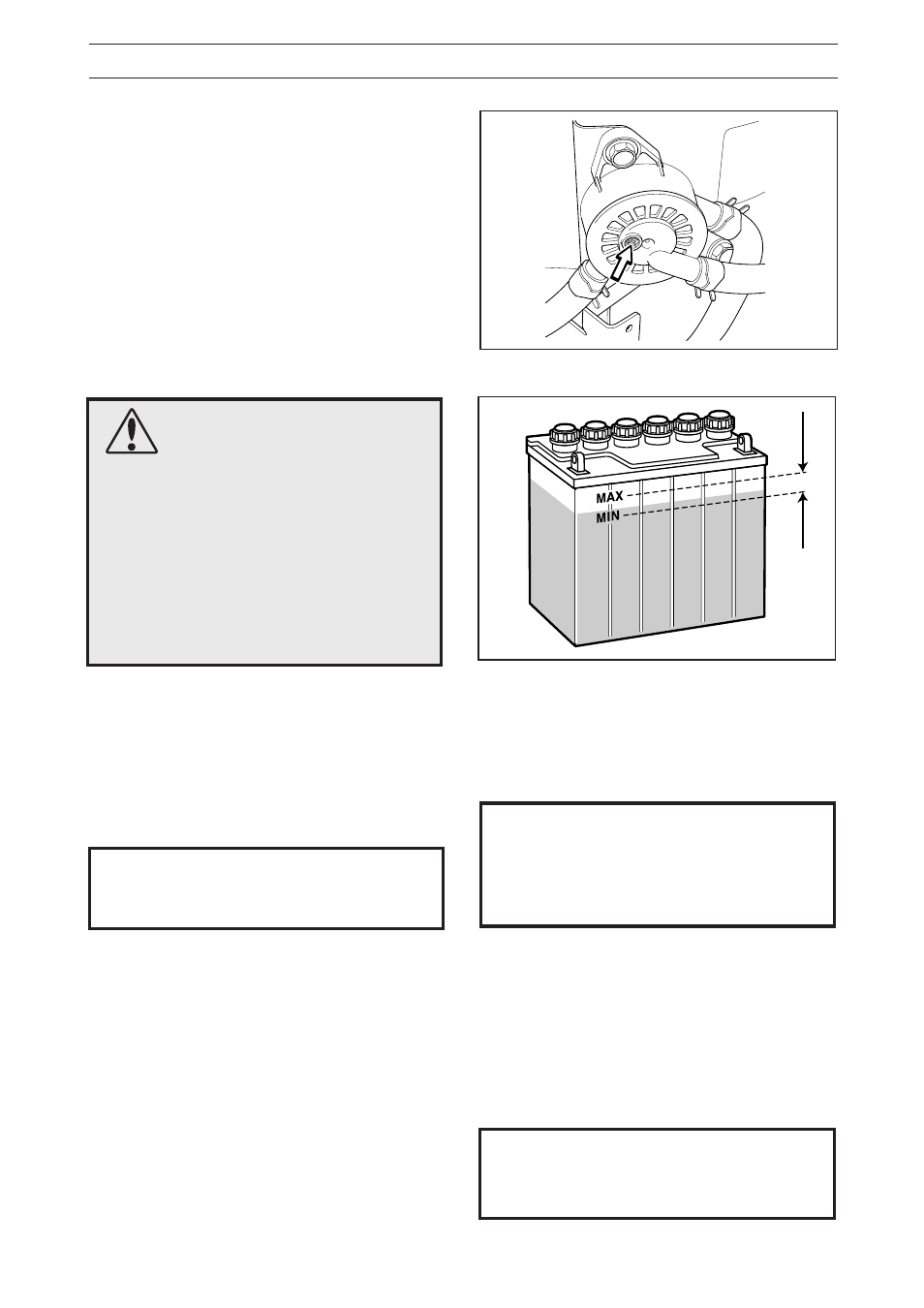 MAX
MIN