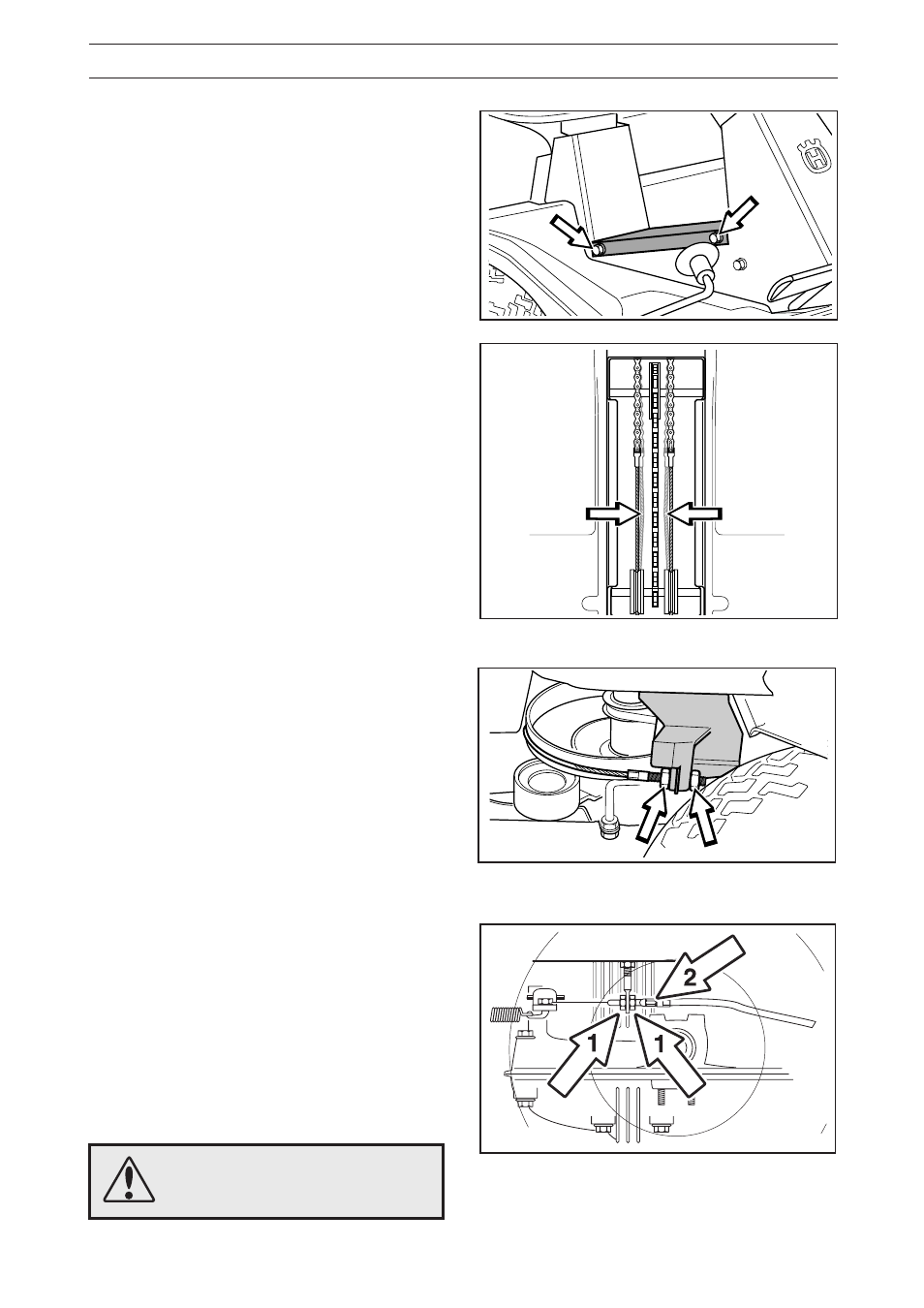 2

1

1