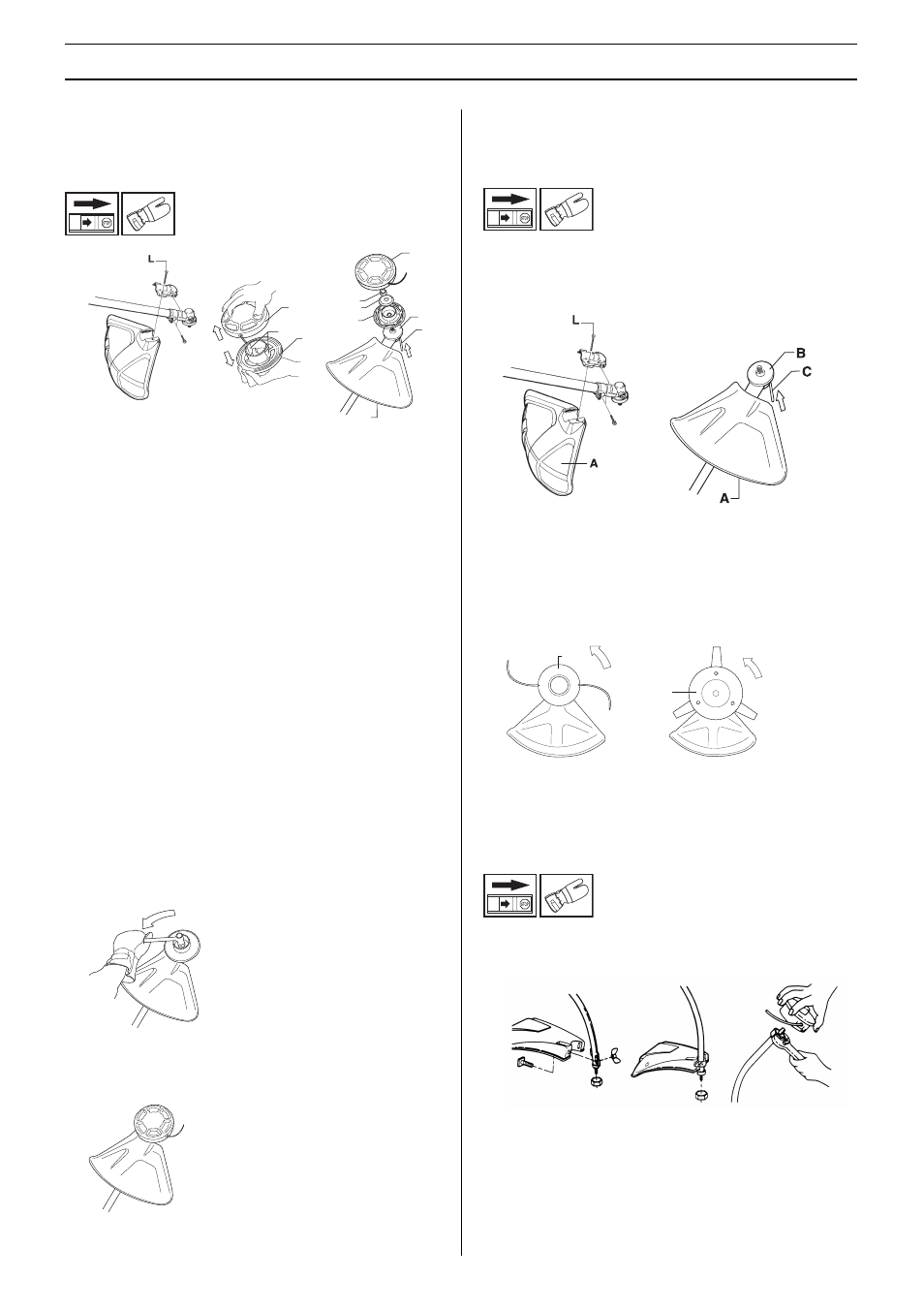 L

L

B

C

A

A