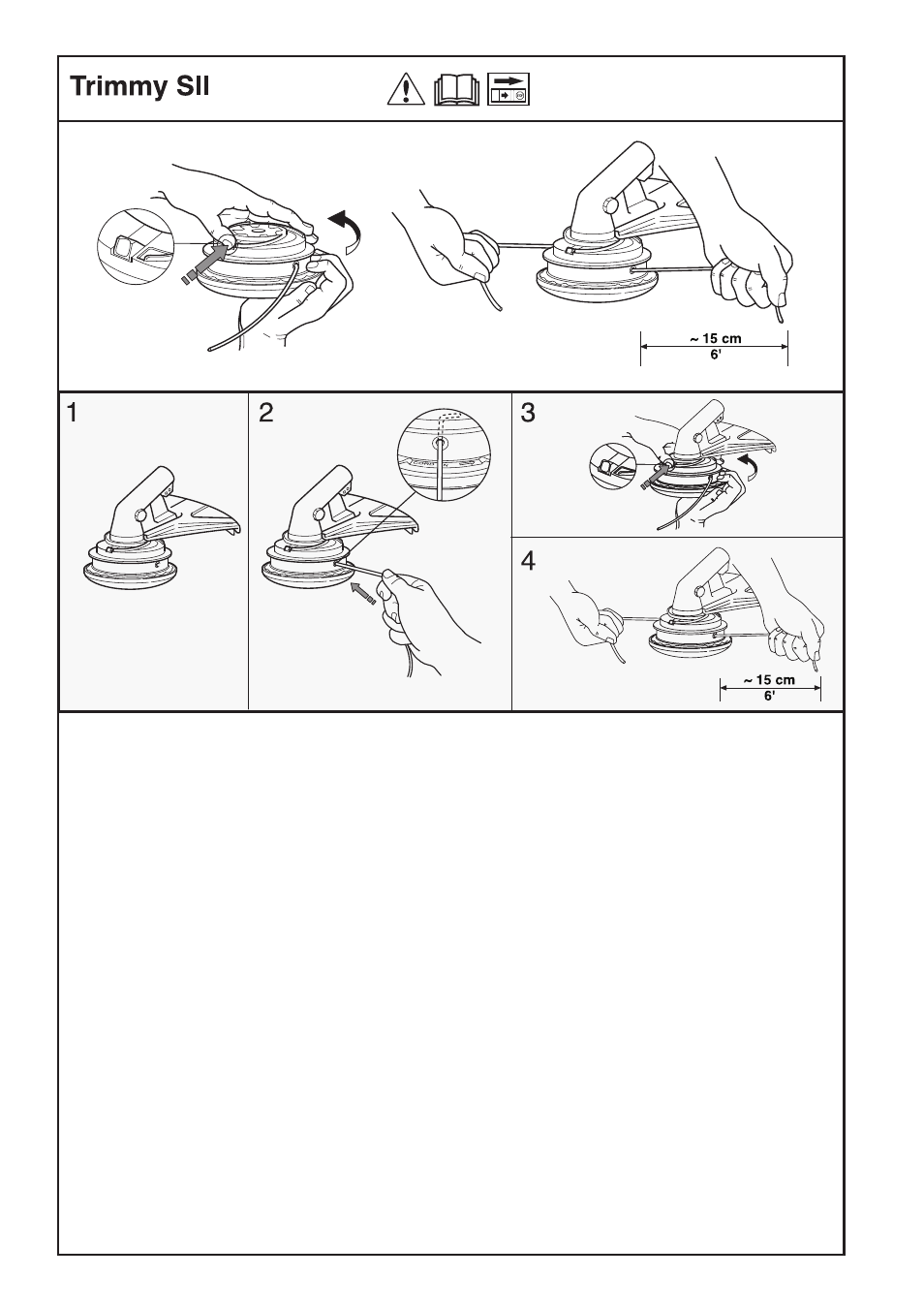 Trimmy SII

~ 15 cm
6'

1

2

3

4

~ 15 cm
6'