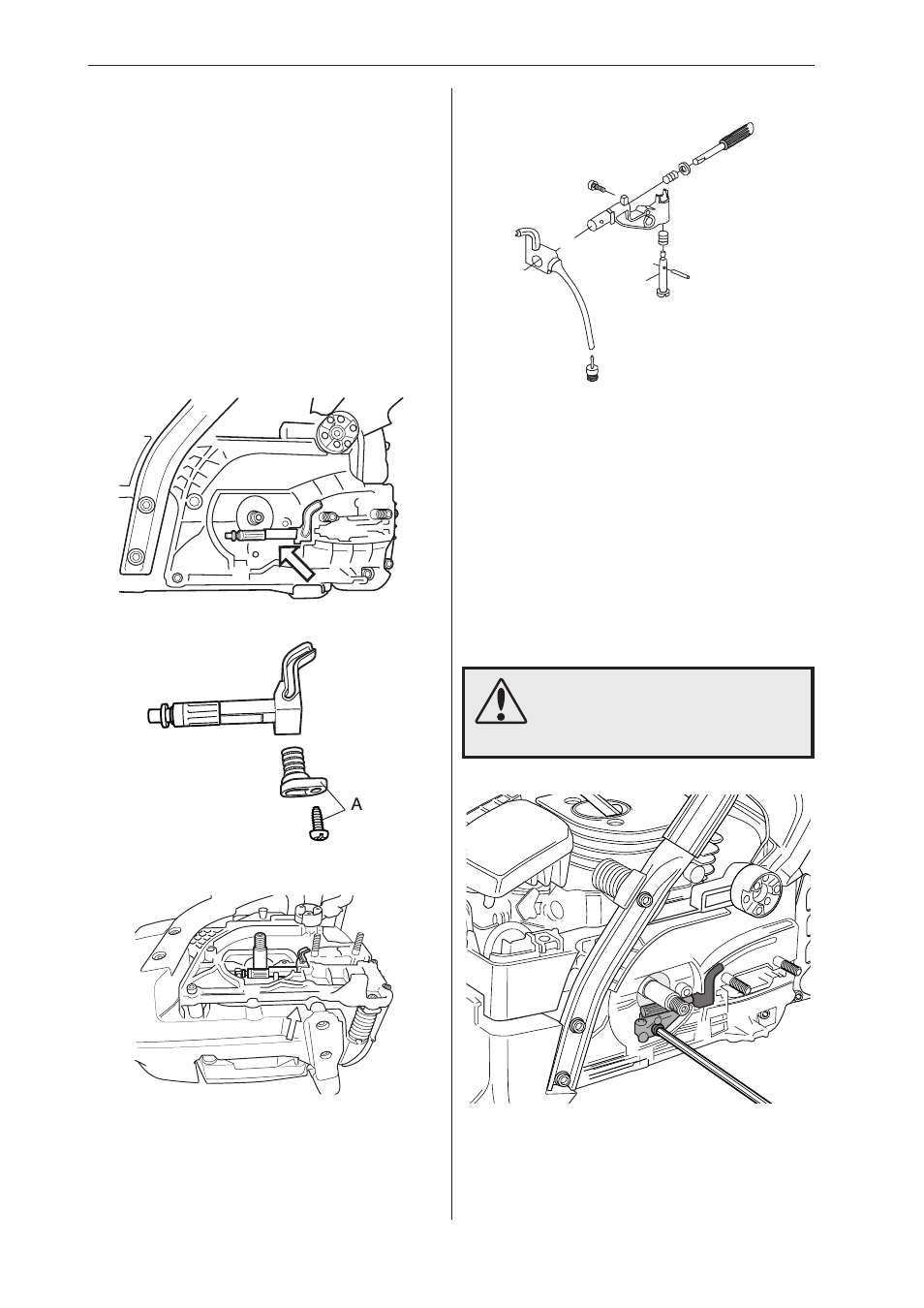 A