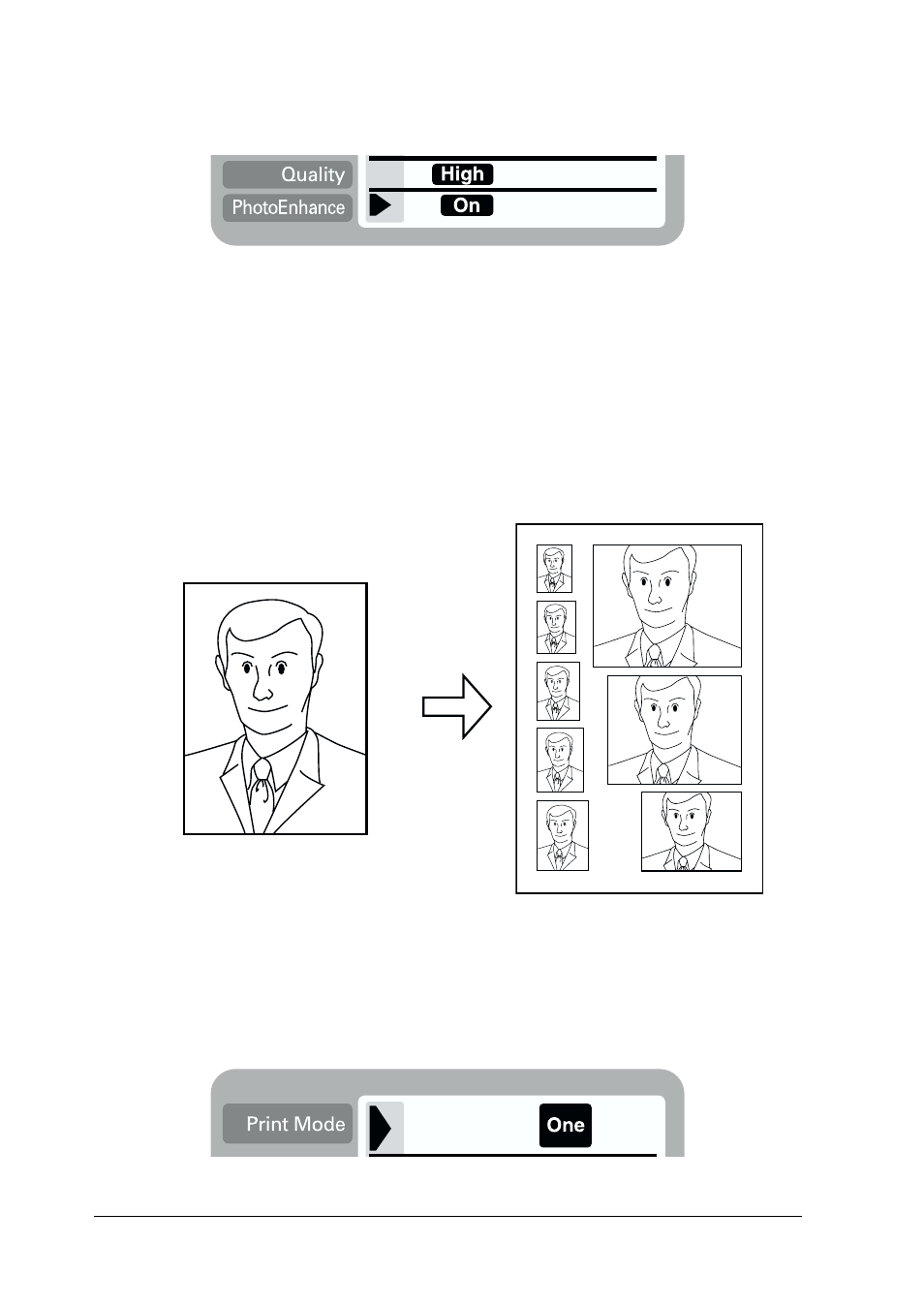 Quality
High
PhotoEnhance
On

Print Mode
One