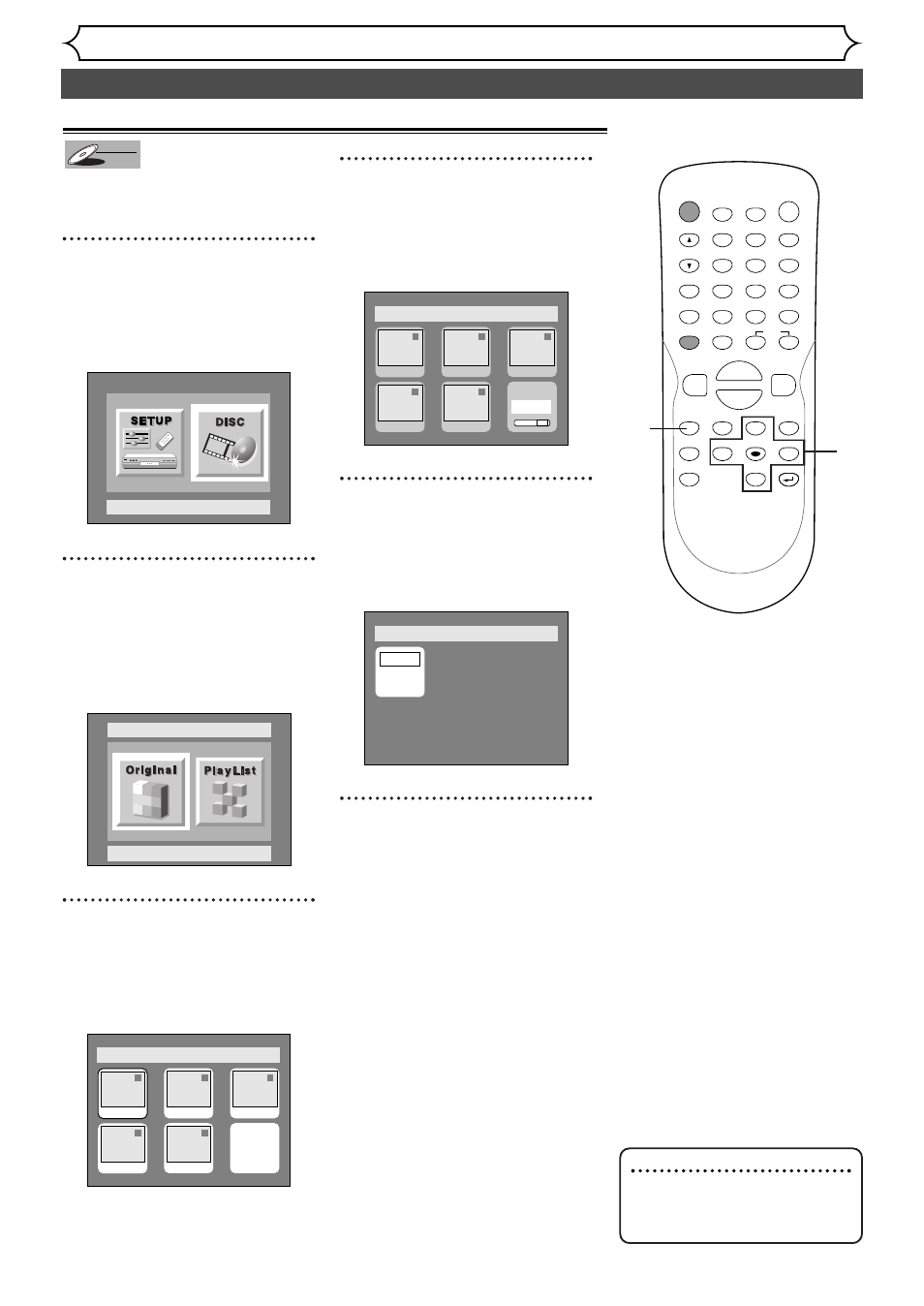 SETUP

DISC

Original

PlayList