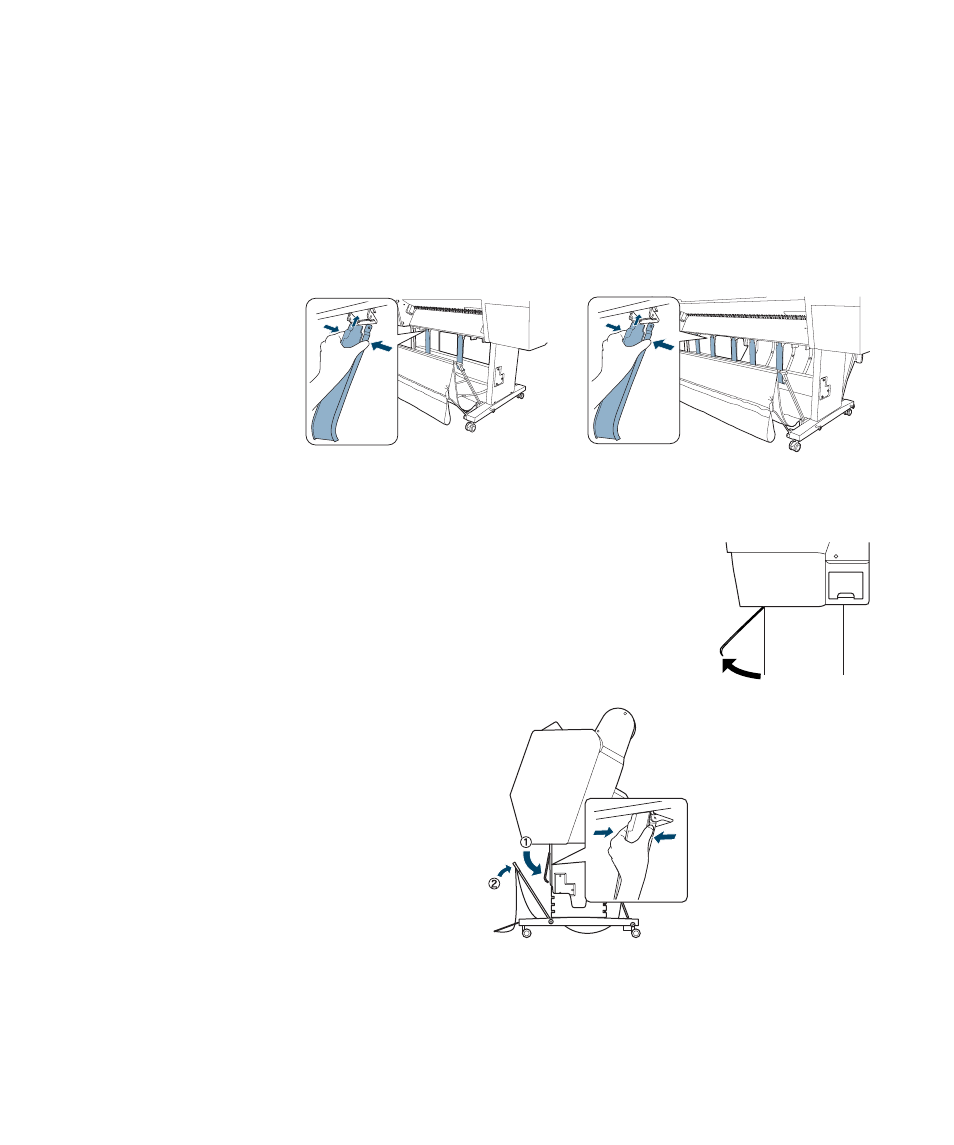 ①
②