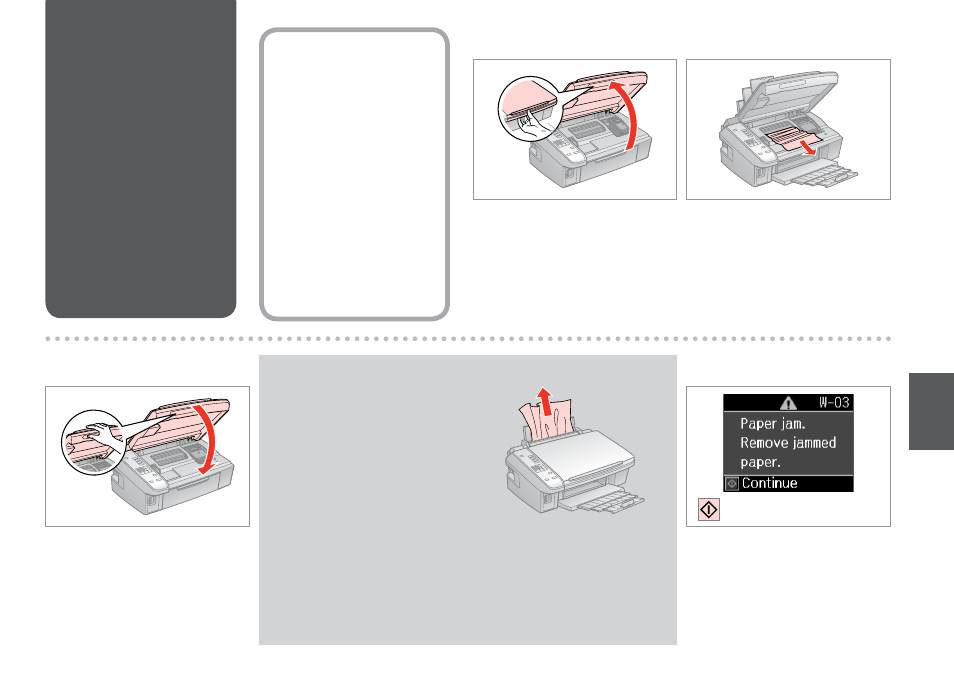 W-03
Paper jam.
Remove jammed
paper.
Continue