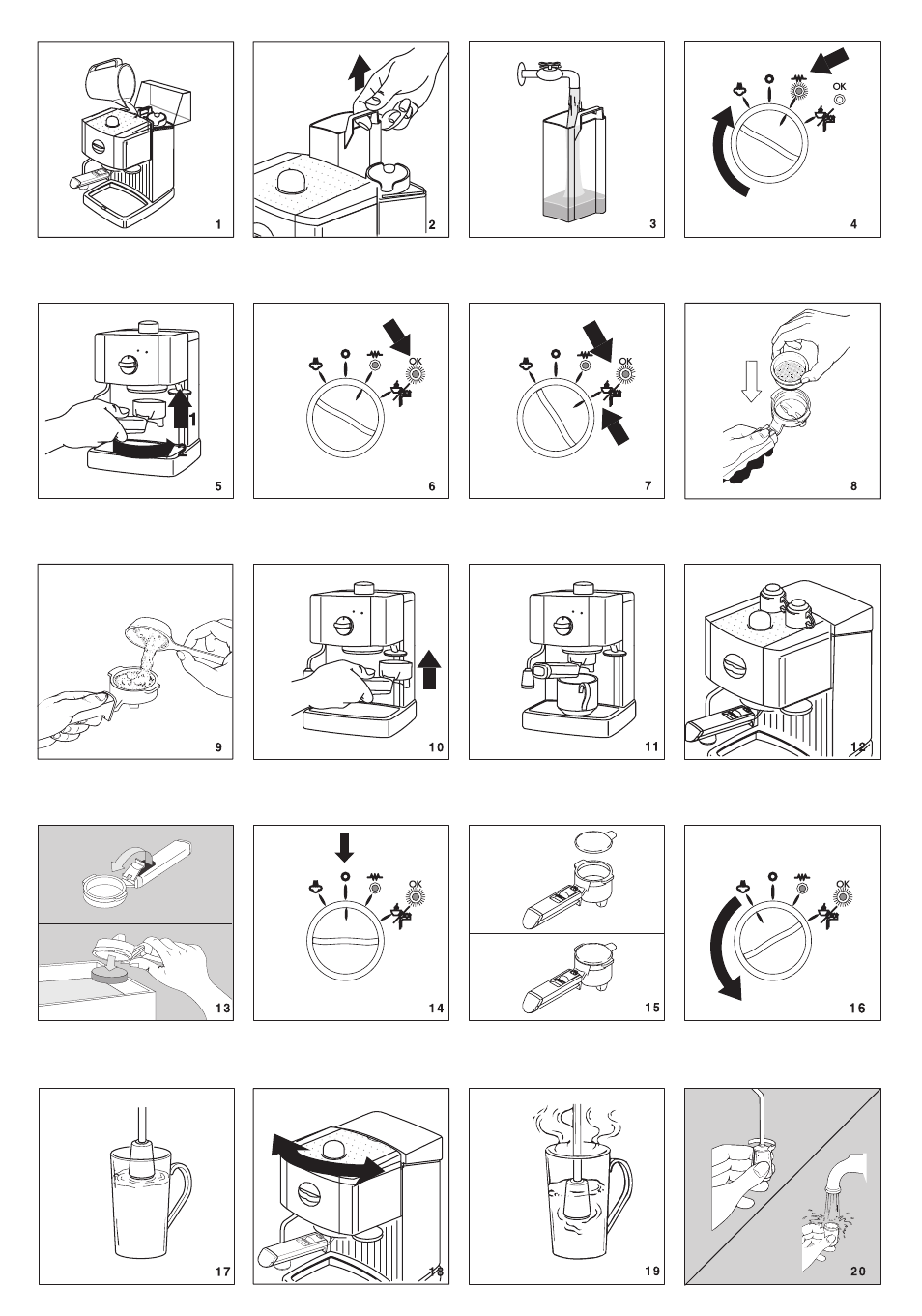 1

2

3

OK

4

1

2

5

OK

6

OK

7

8

9

10

11

12

13

OK

14

15

OK

16

17

18

19

20