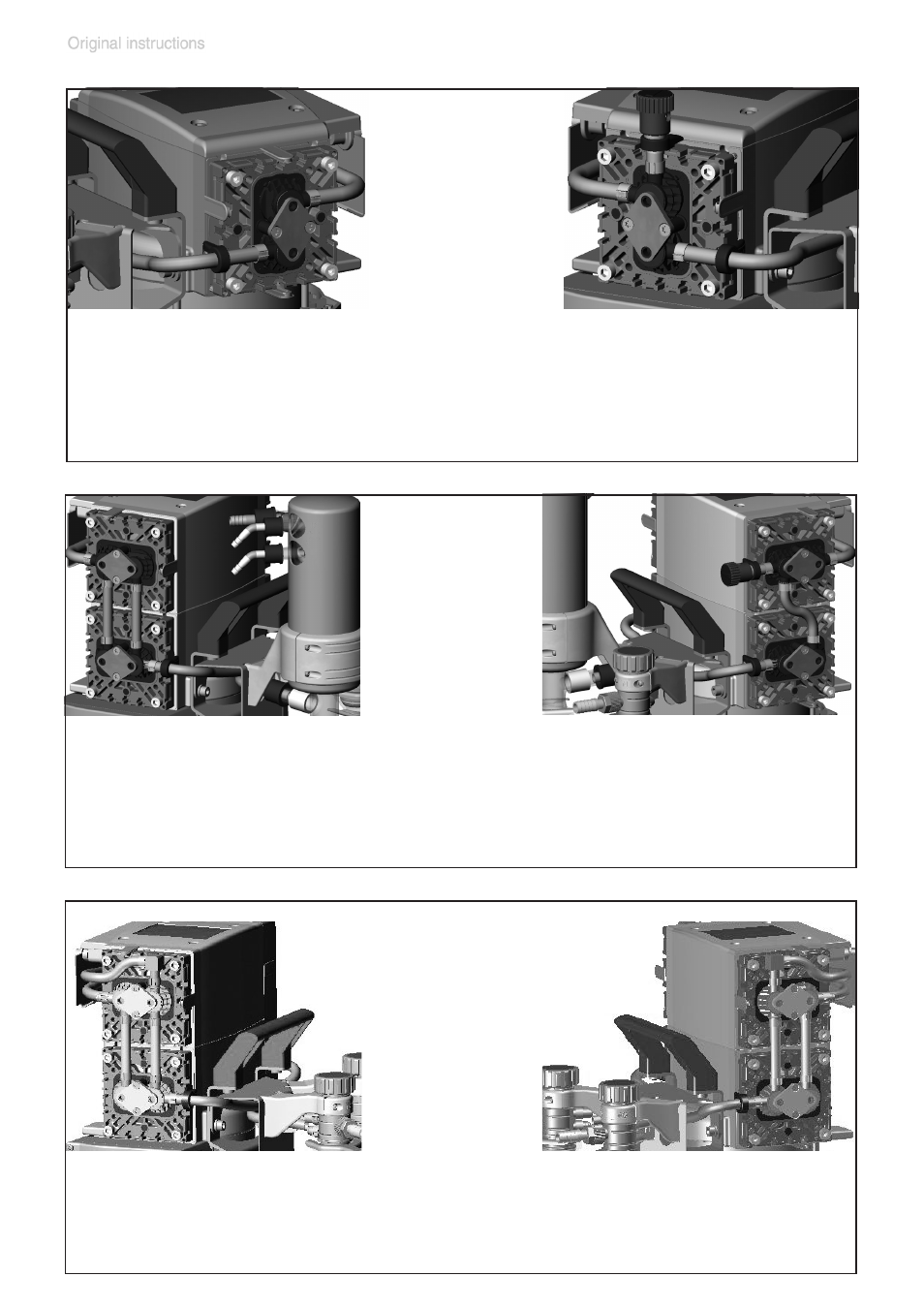 Original instructions