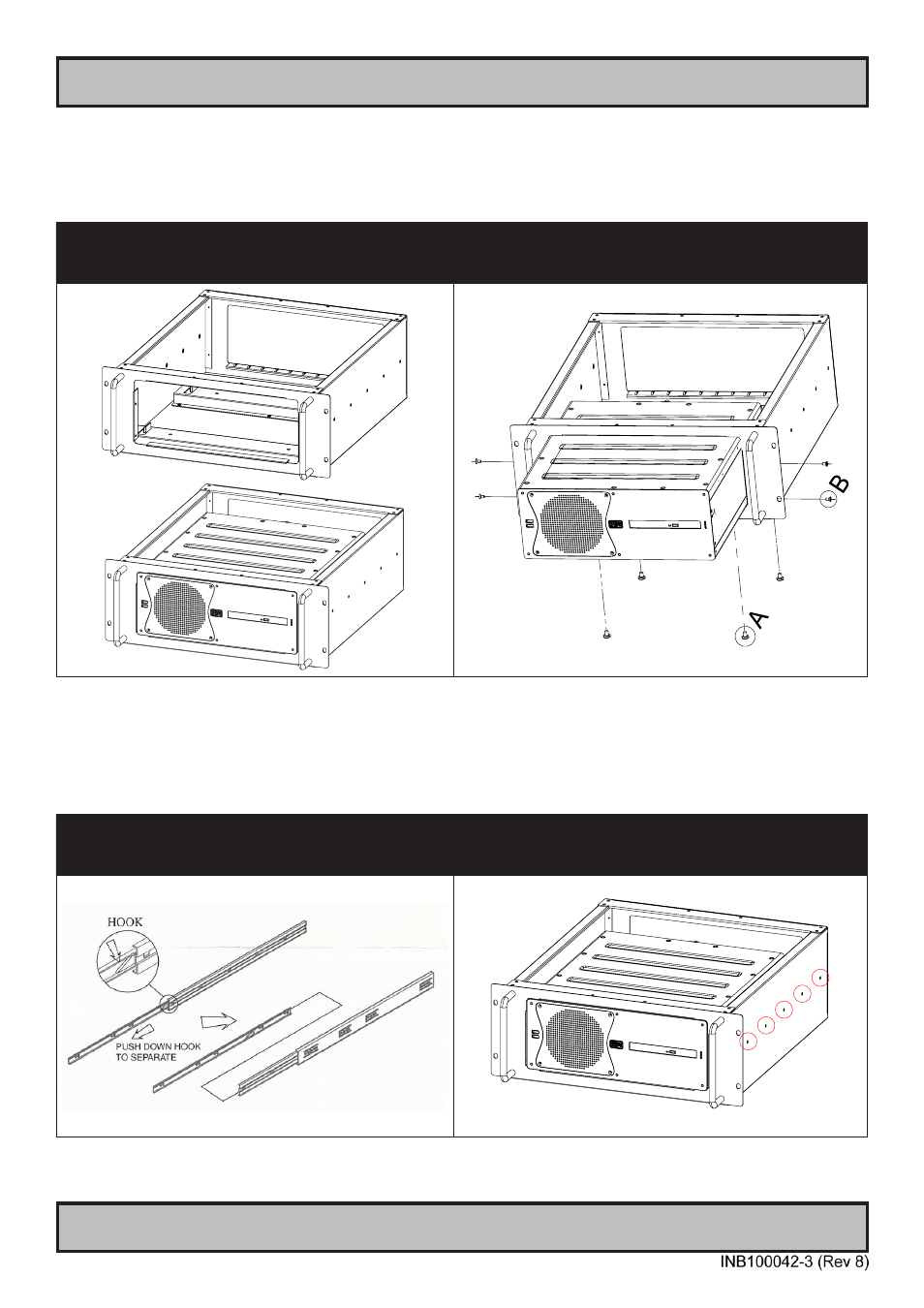 B

A

HOOK

PUSH DOWN HOOK TO SEPARATE

INB100042-3 (Rev 8)