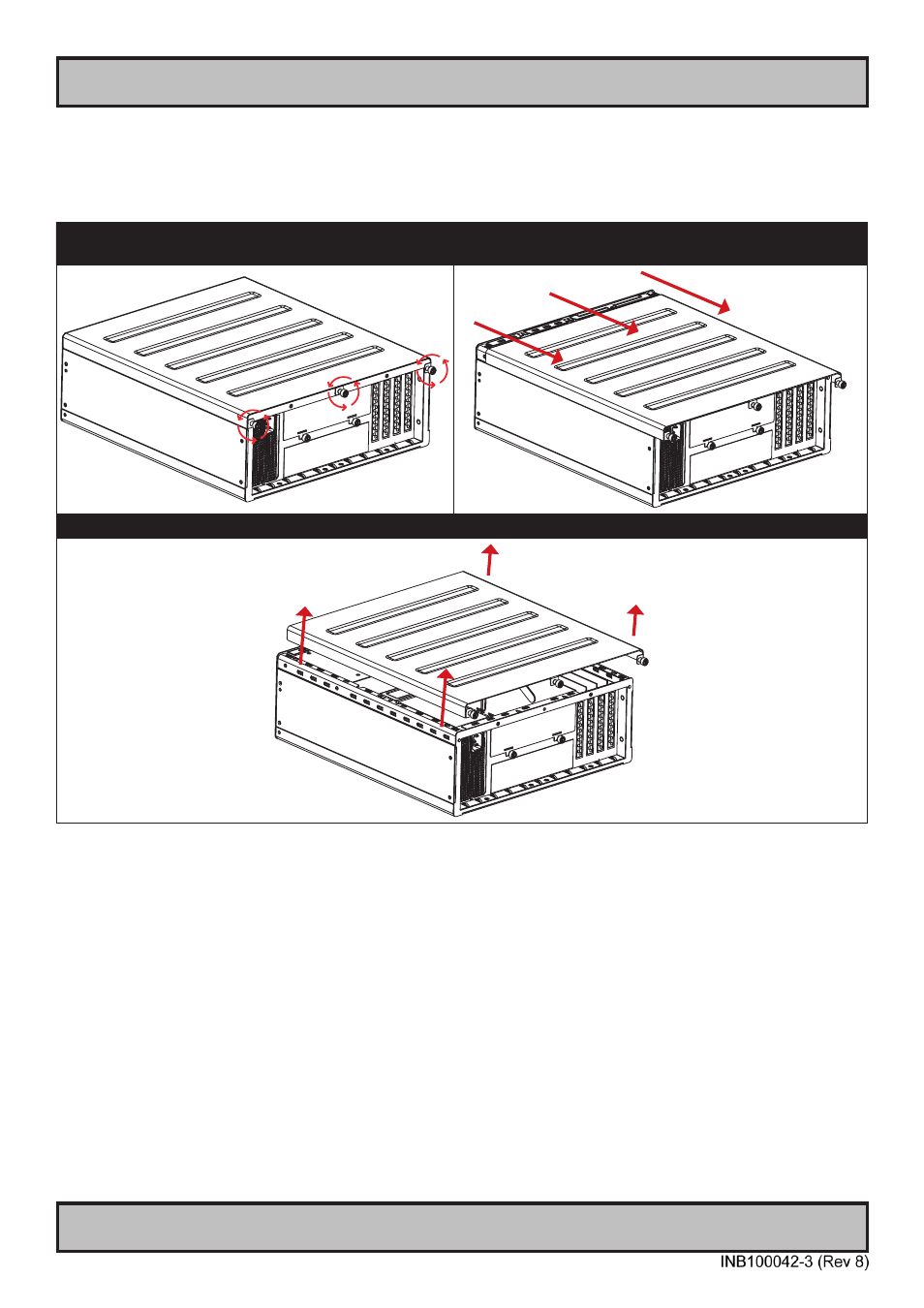 INB100042-3 (Rev 8)