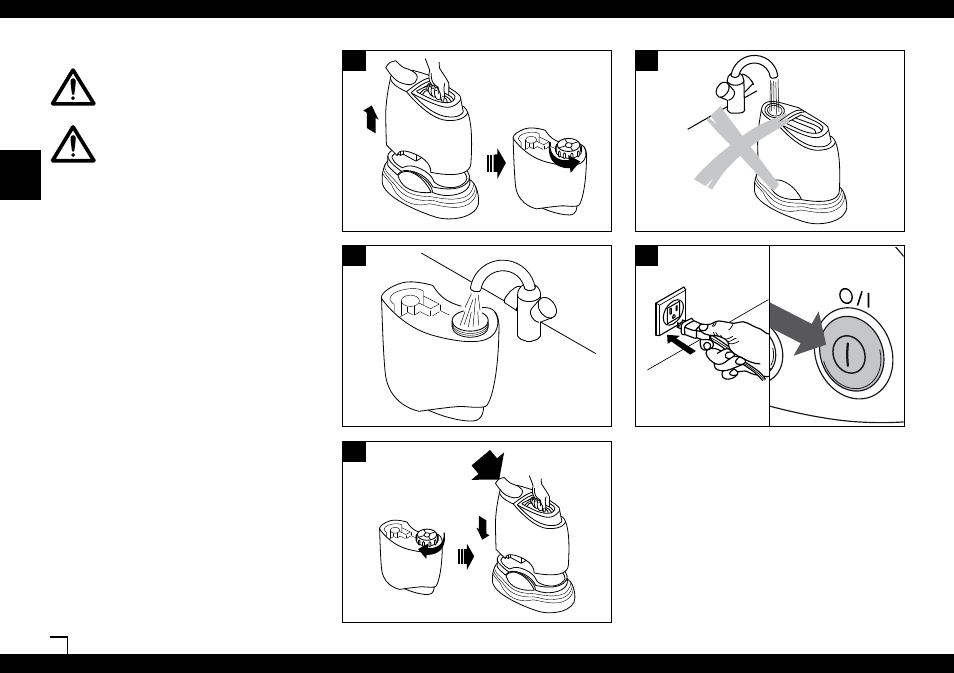 O/I