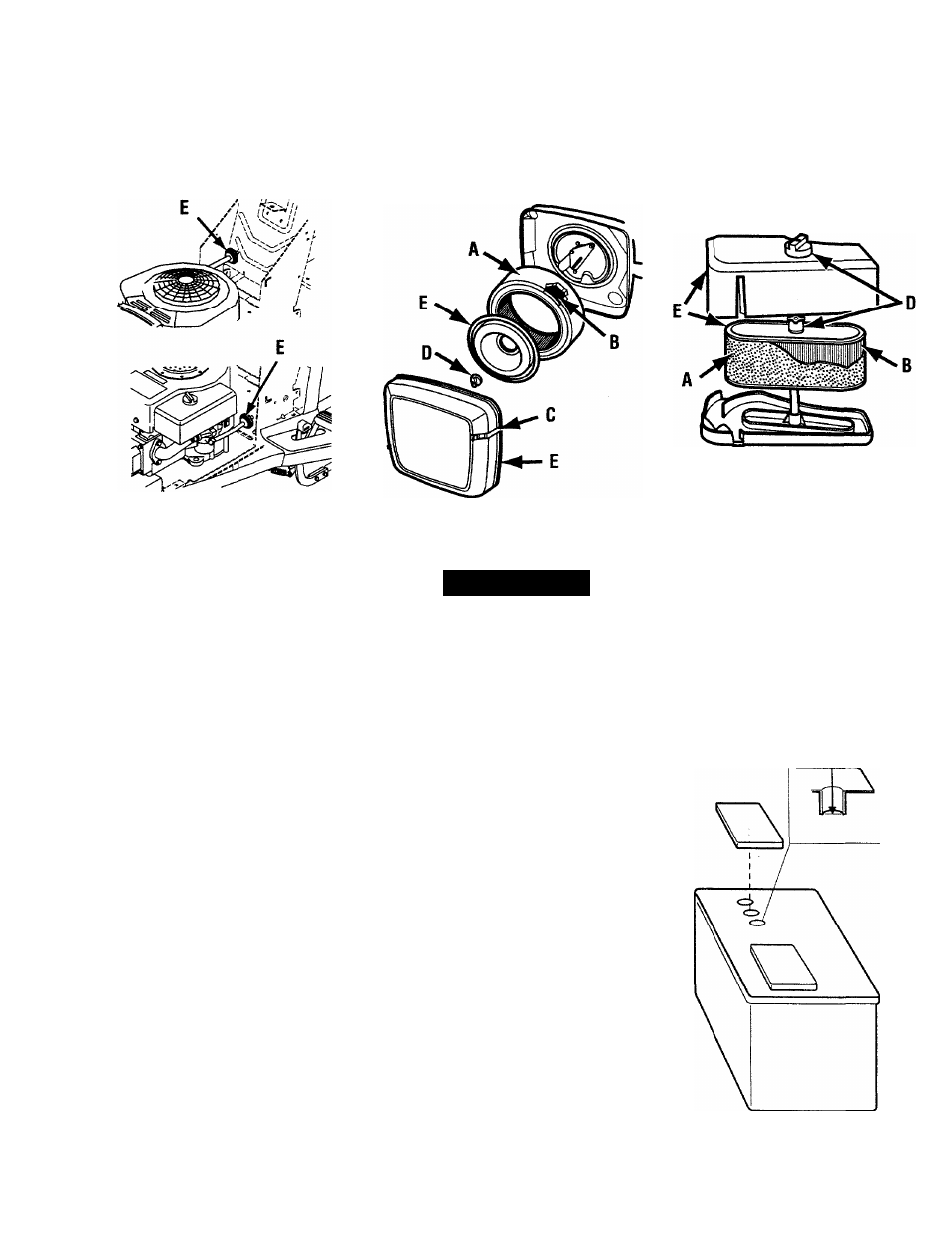 E

E

A

E

D

B

C

E

E

E

D

A

B