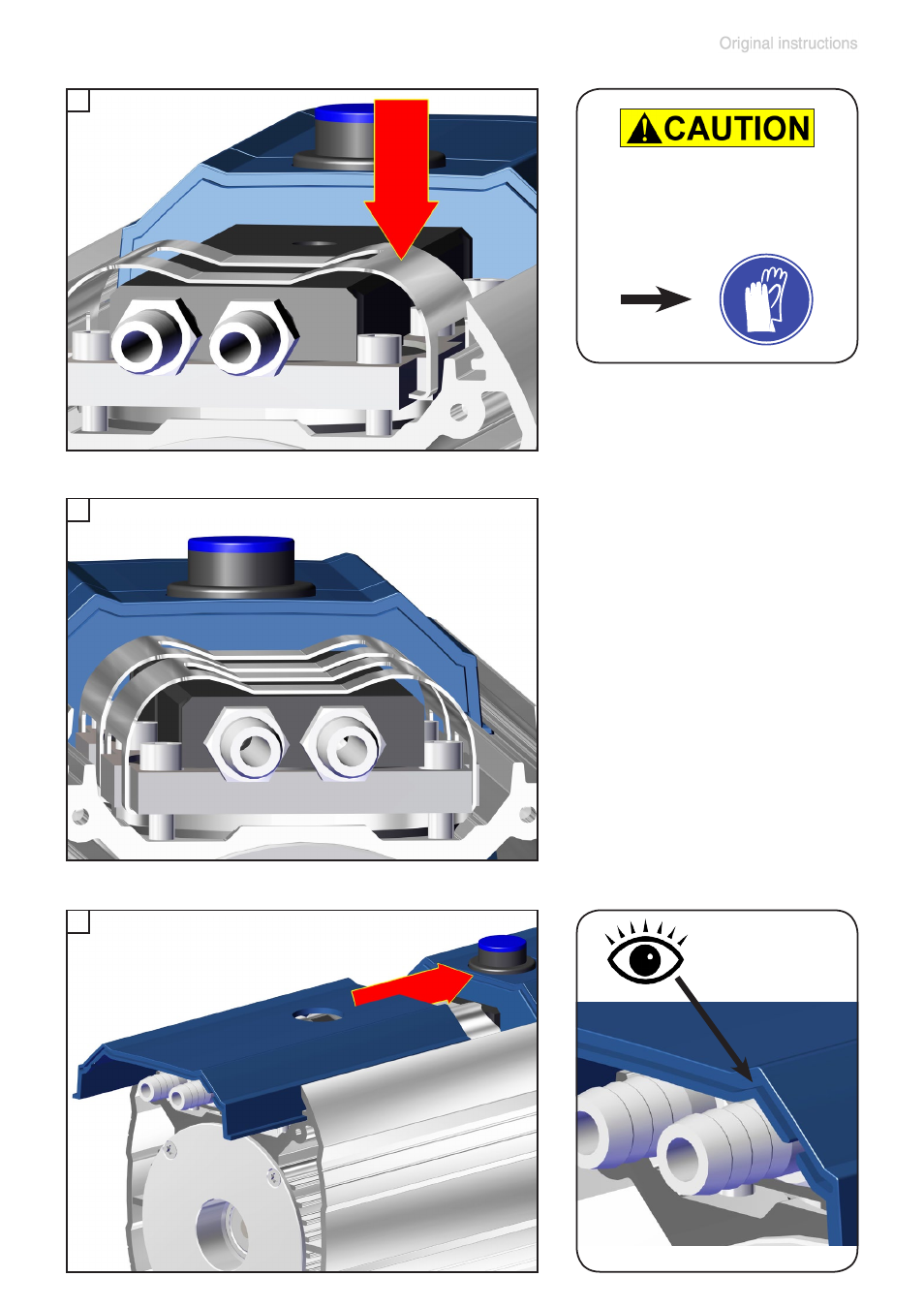 Original instructions

CAUTION