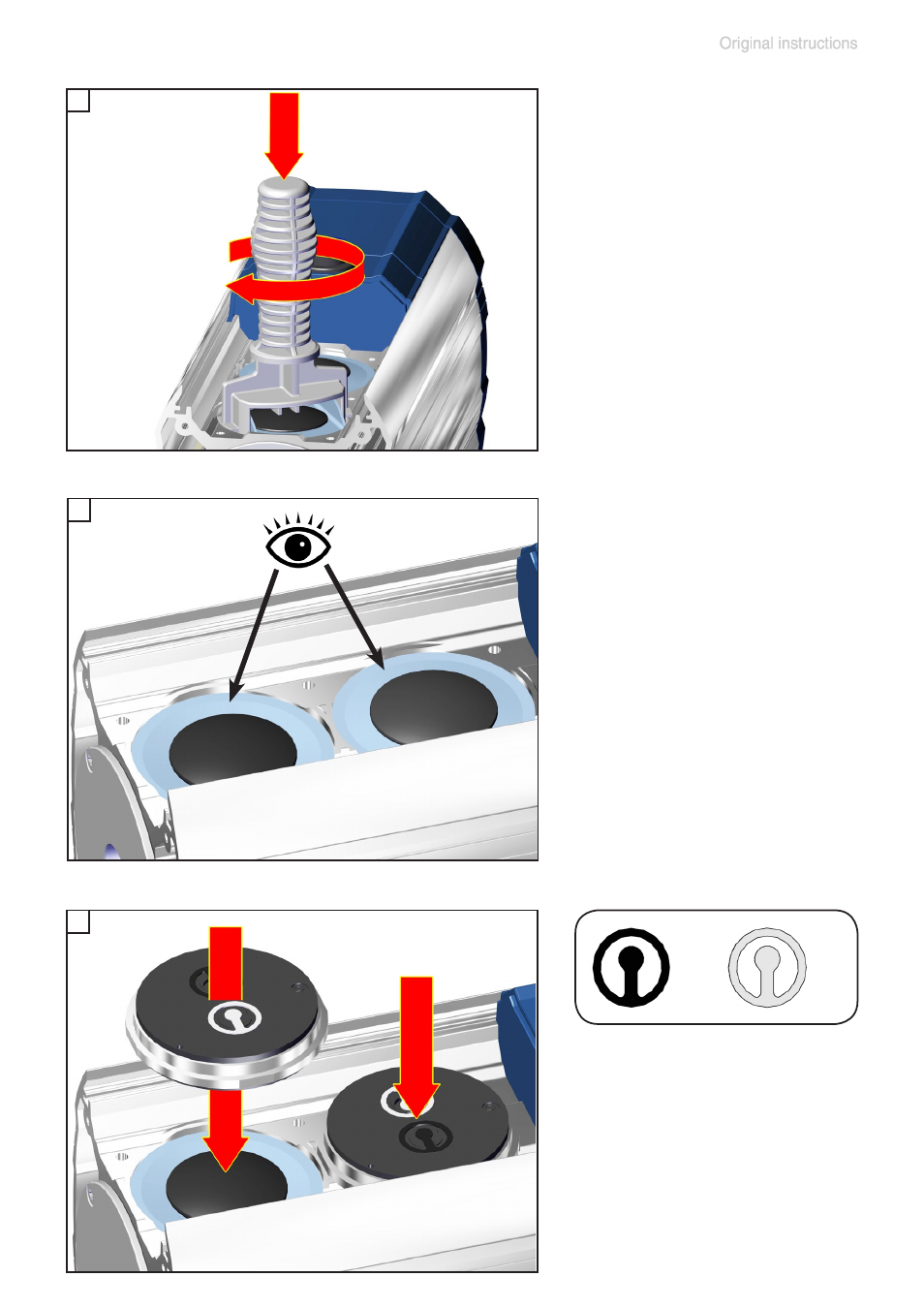 Original instructions