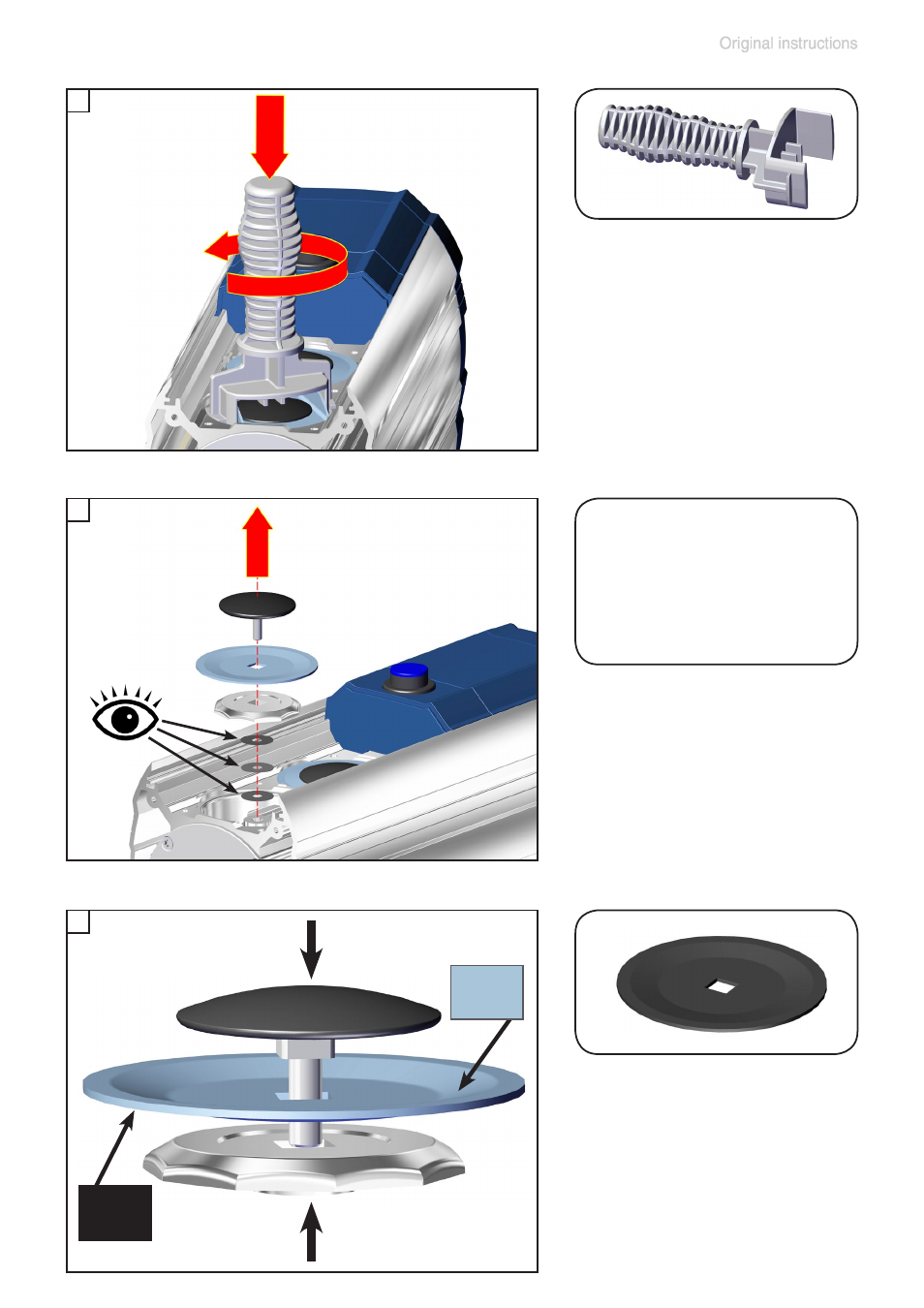 Original instructions