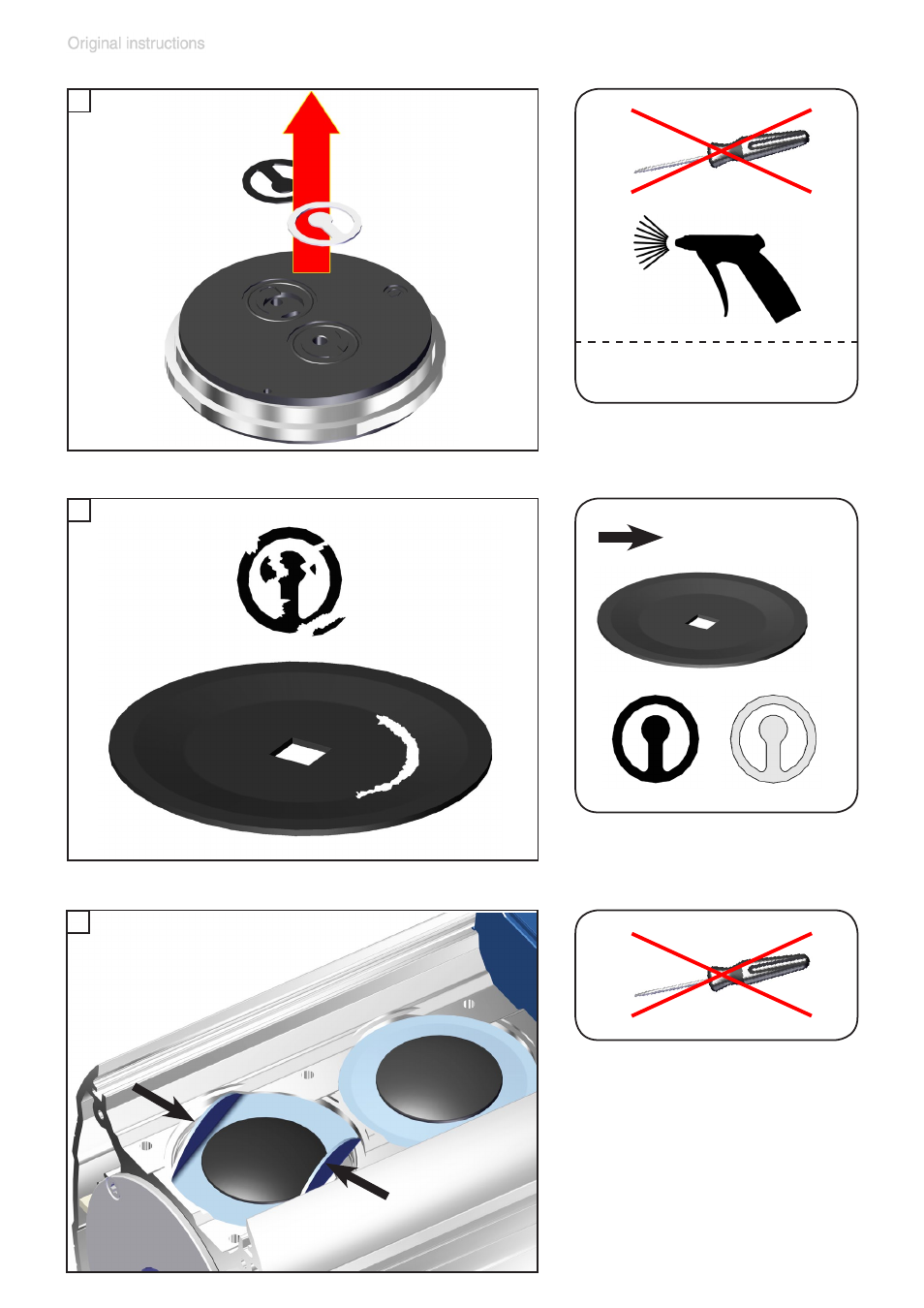 Original instructions