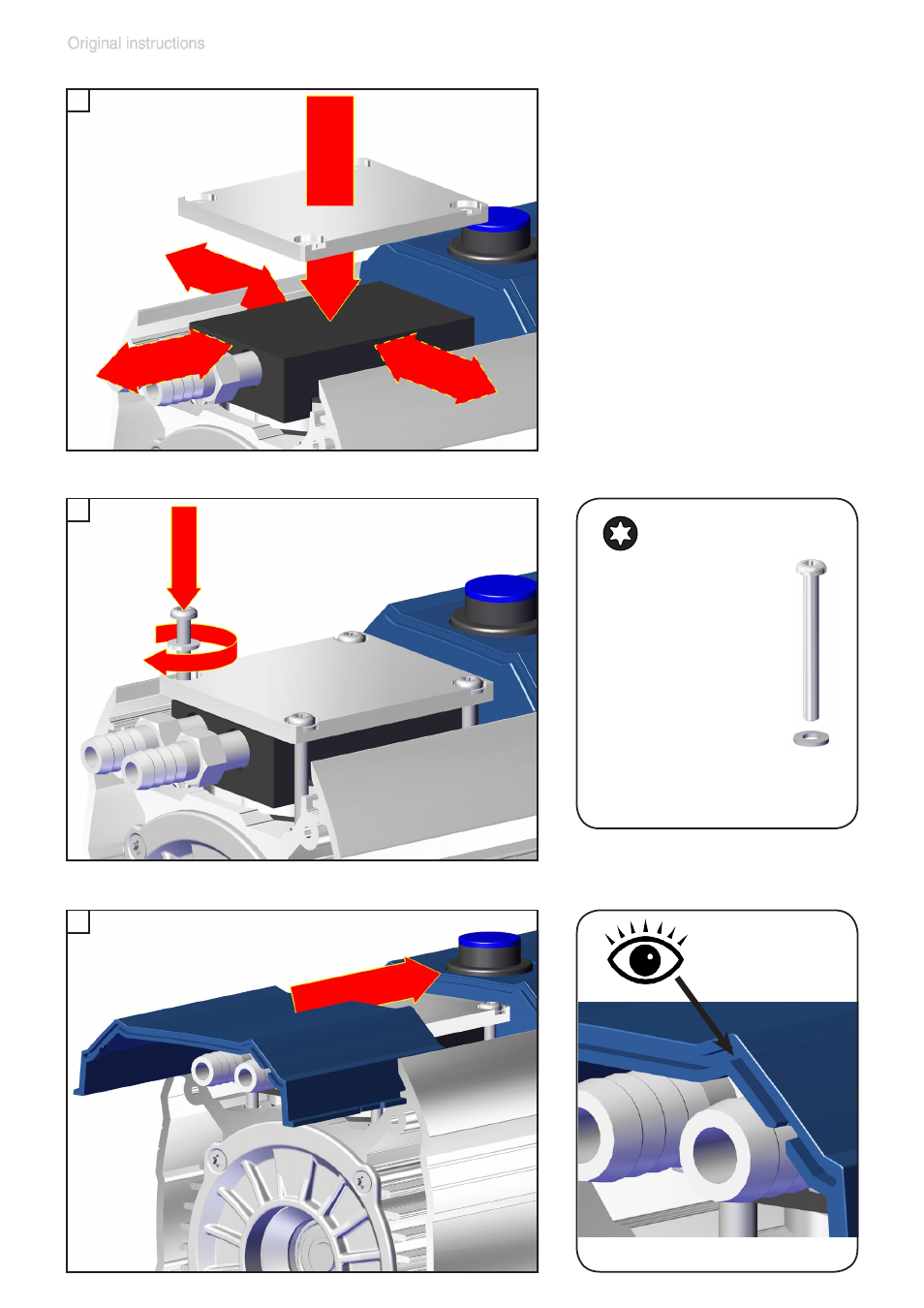 Original instructions