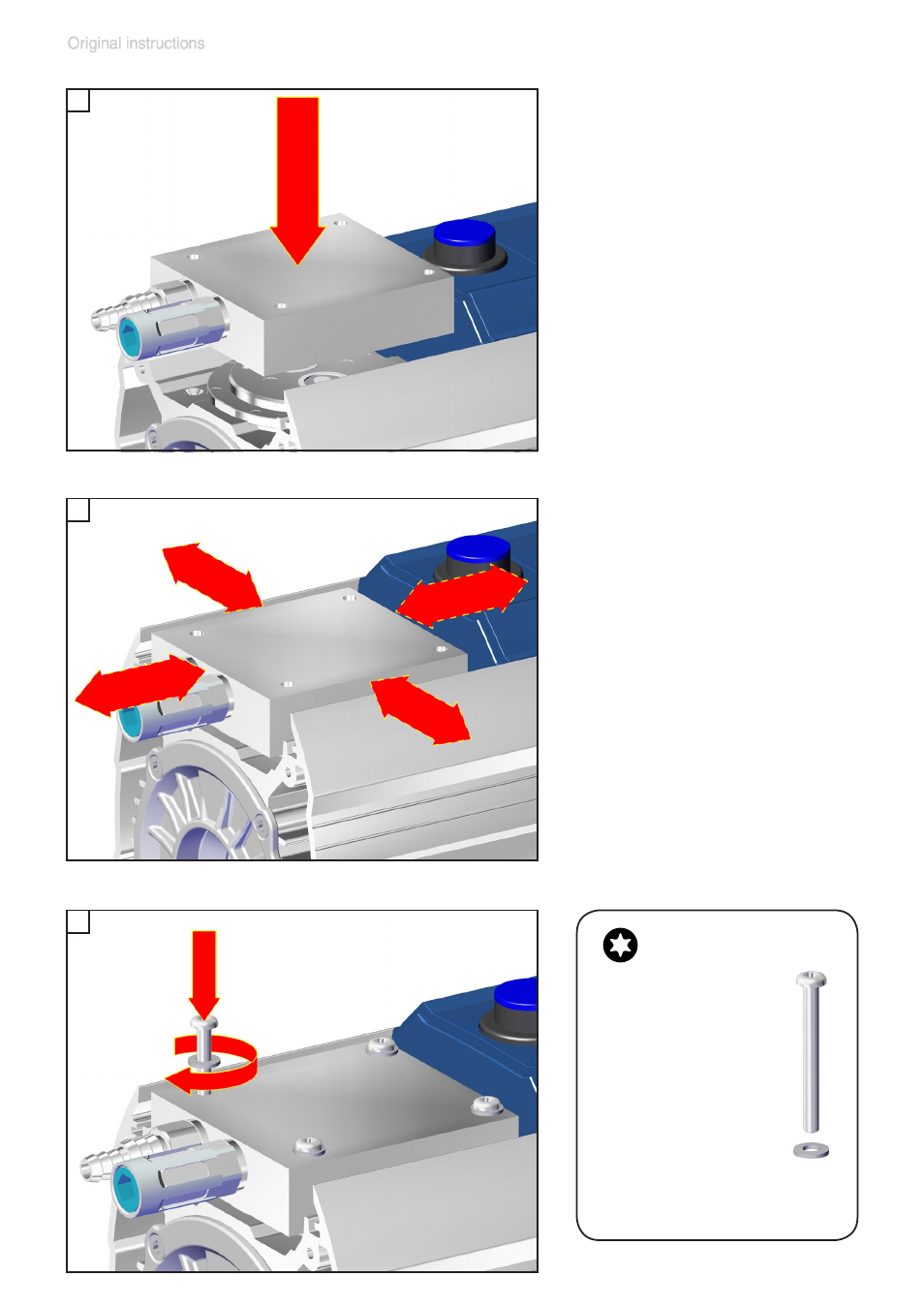 Original instructions