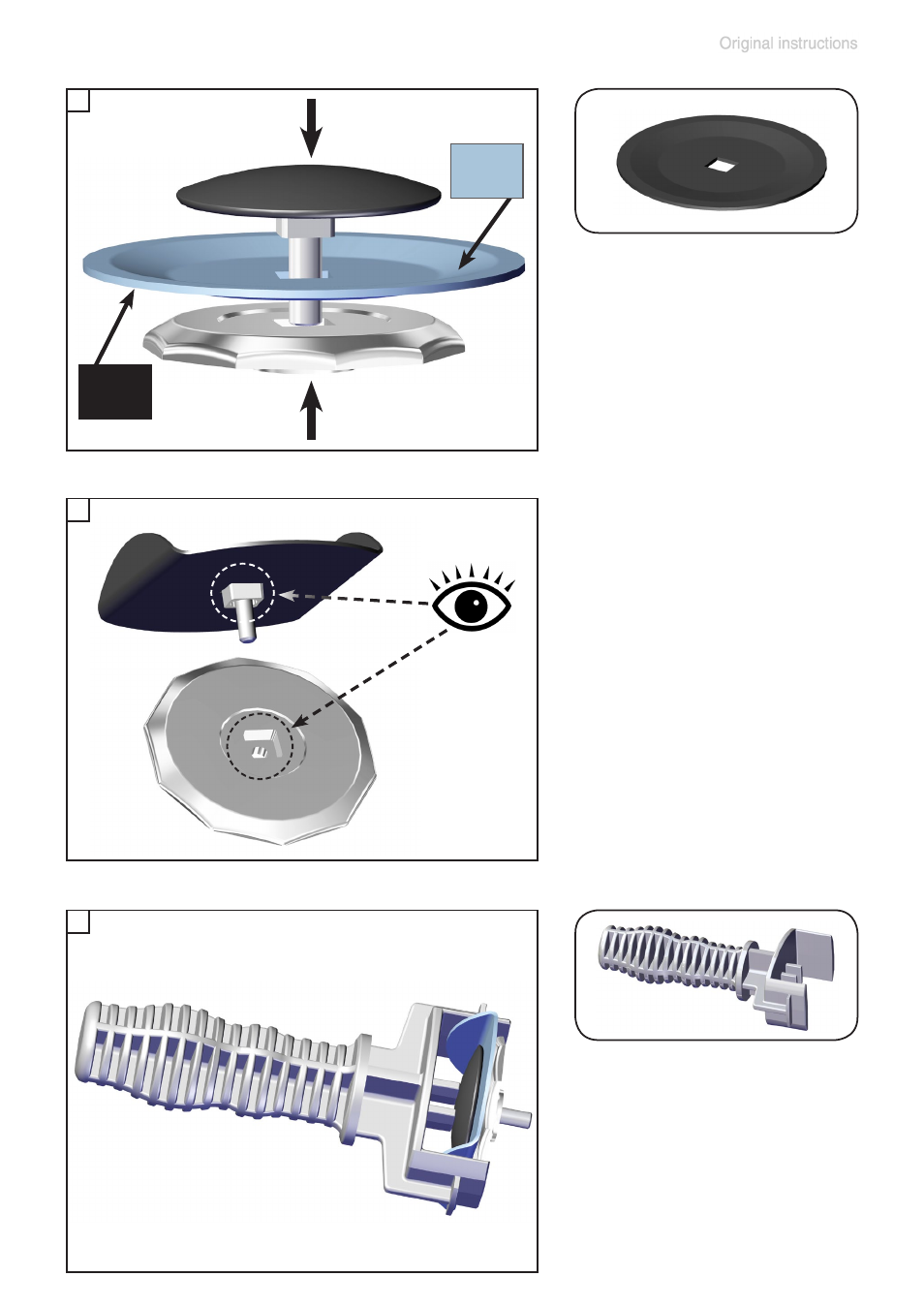 Original instructions