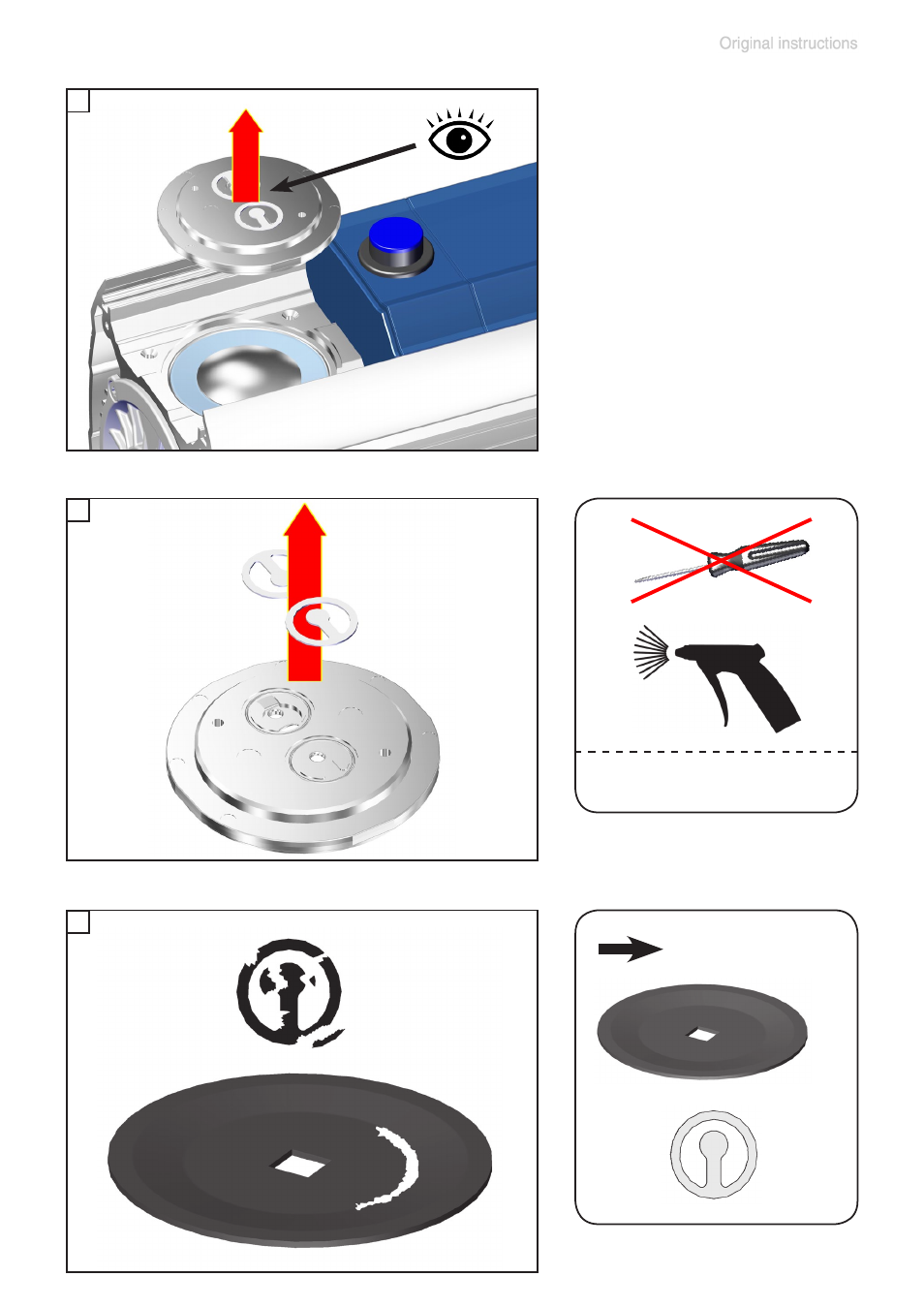 Original instructions