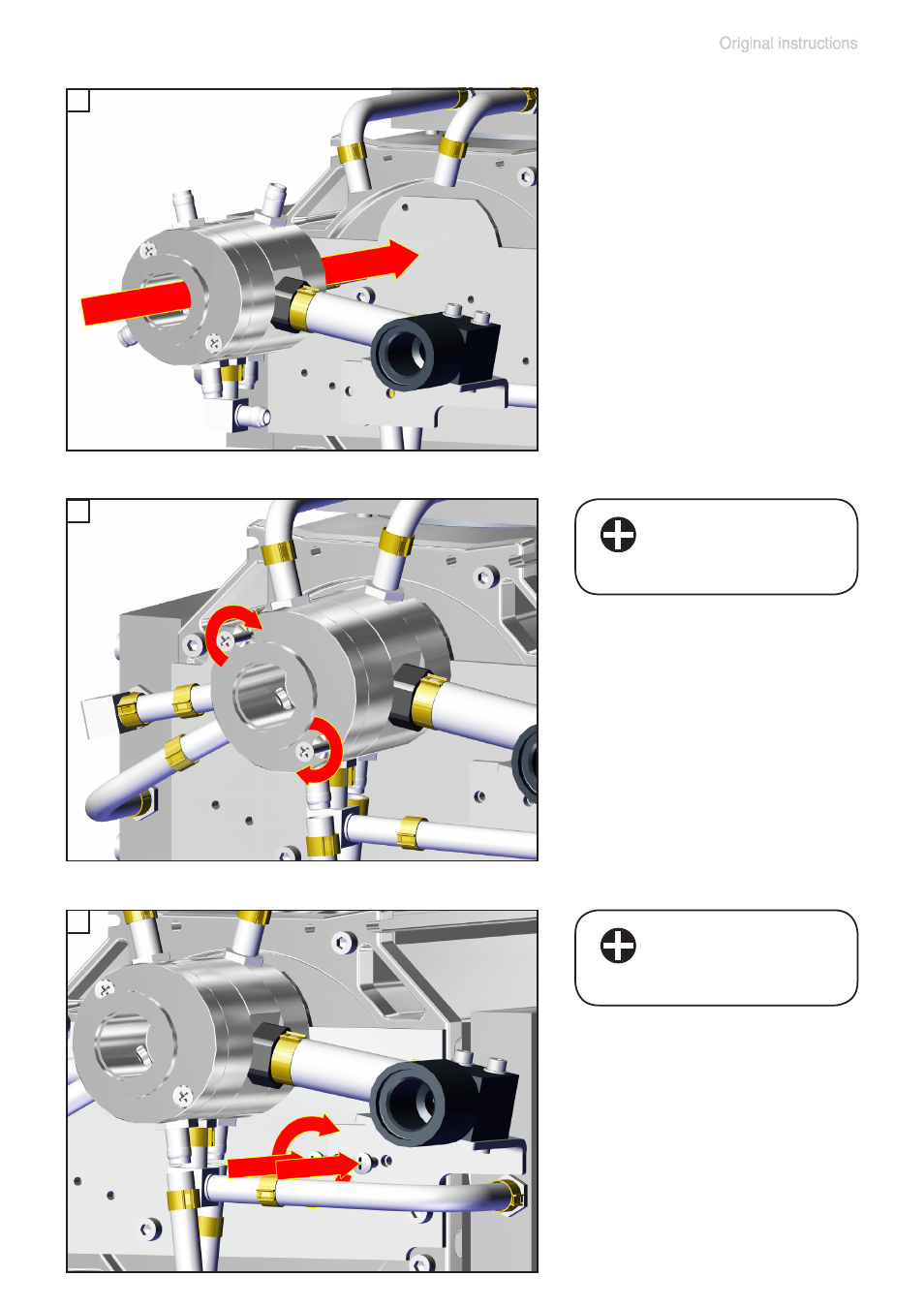 Original instructions