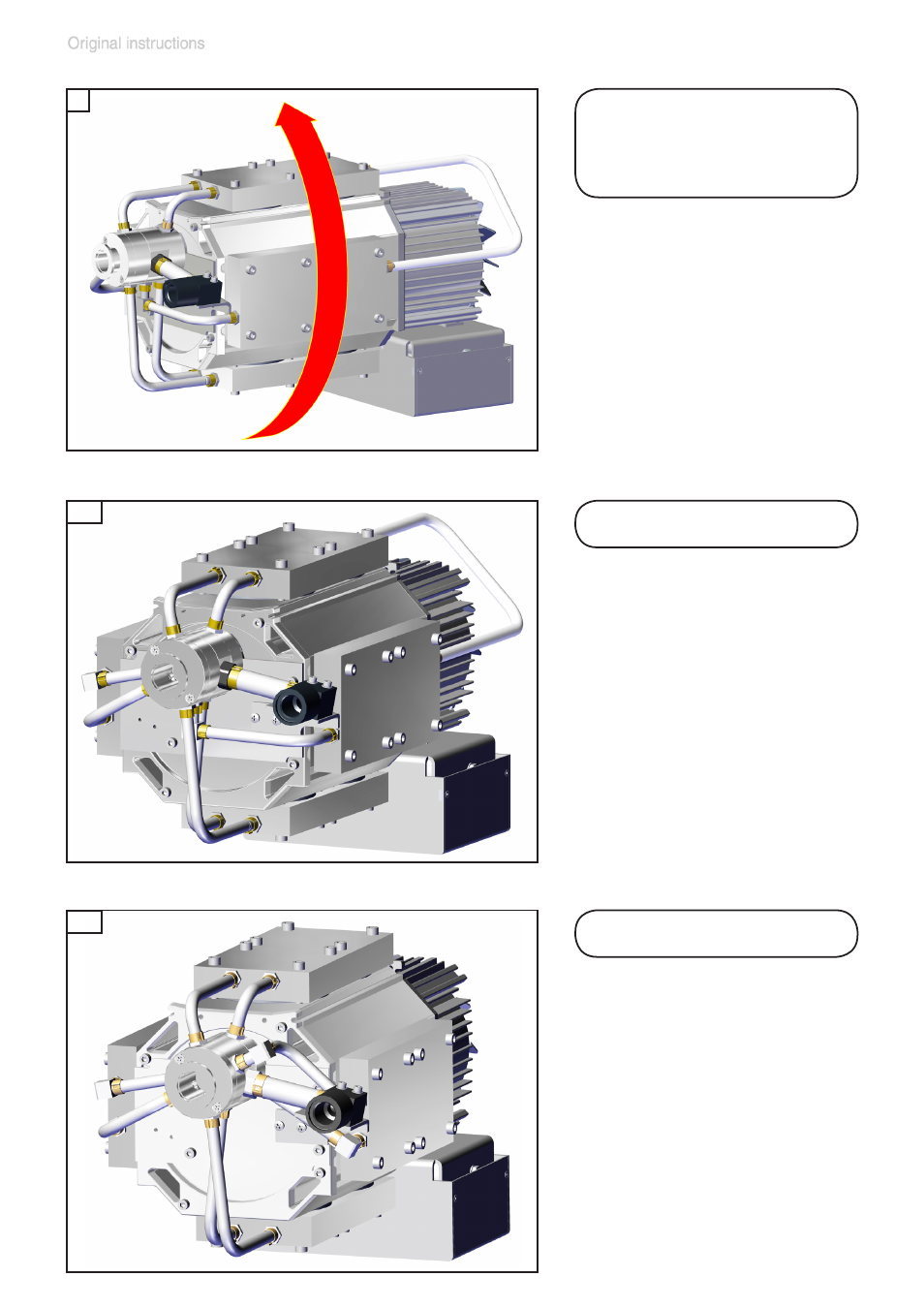 Original instructions