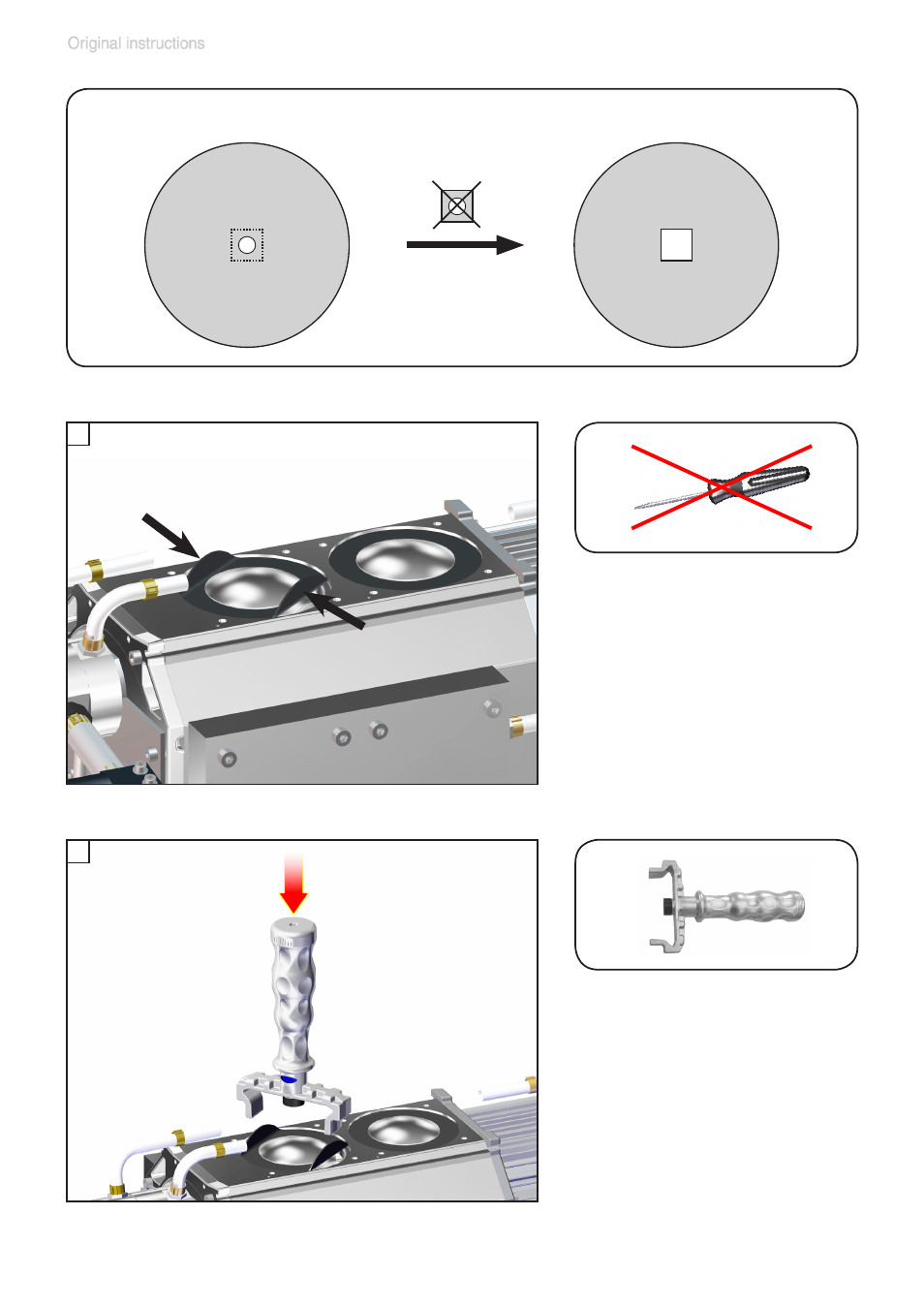 Original instructions