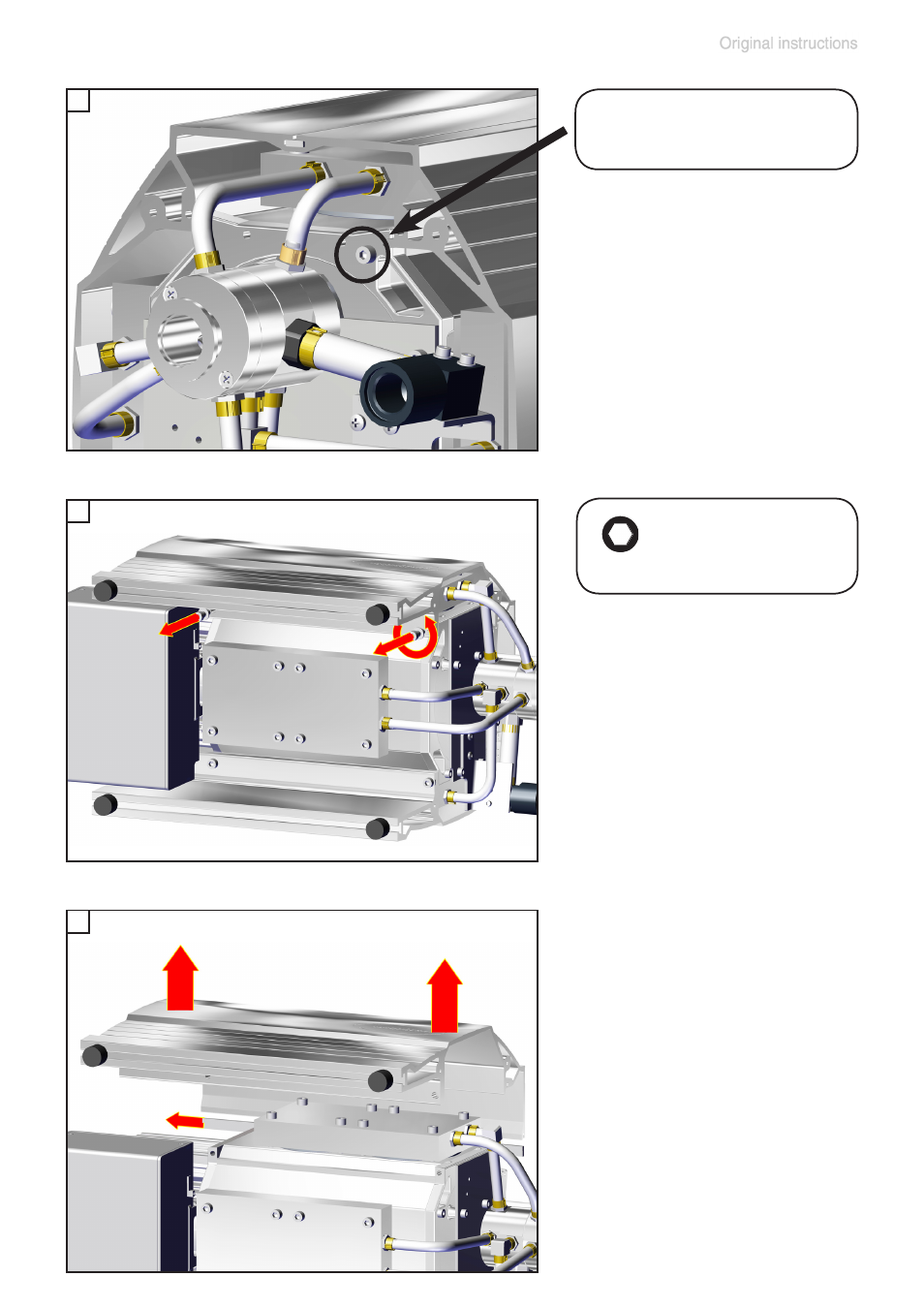 Original instructions