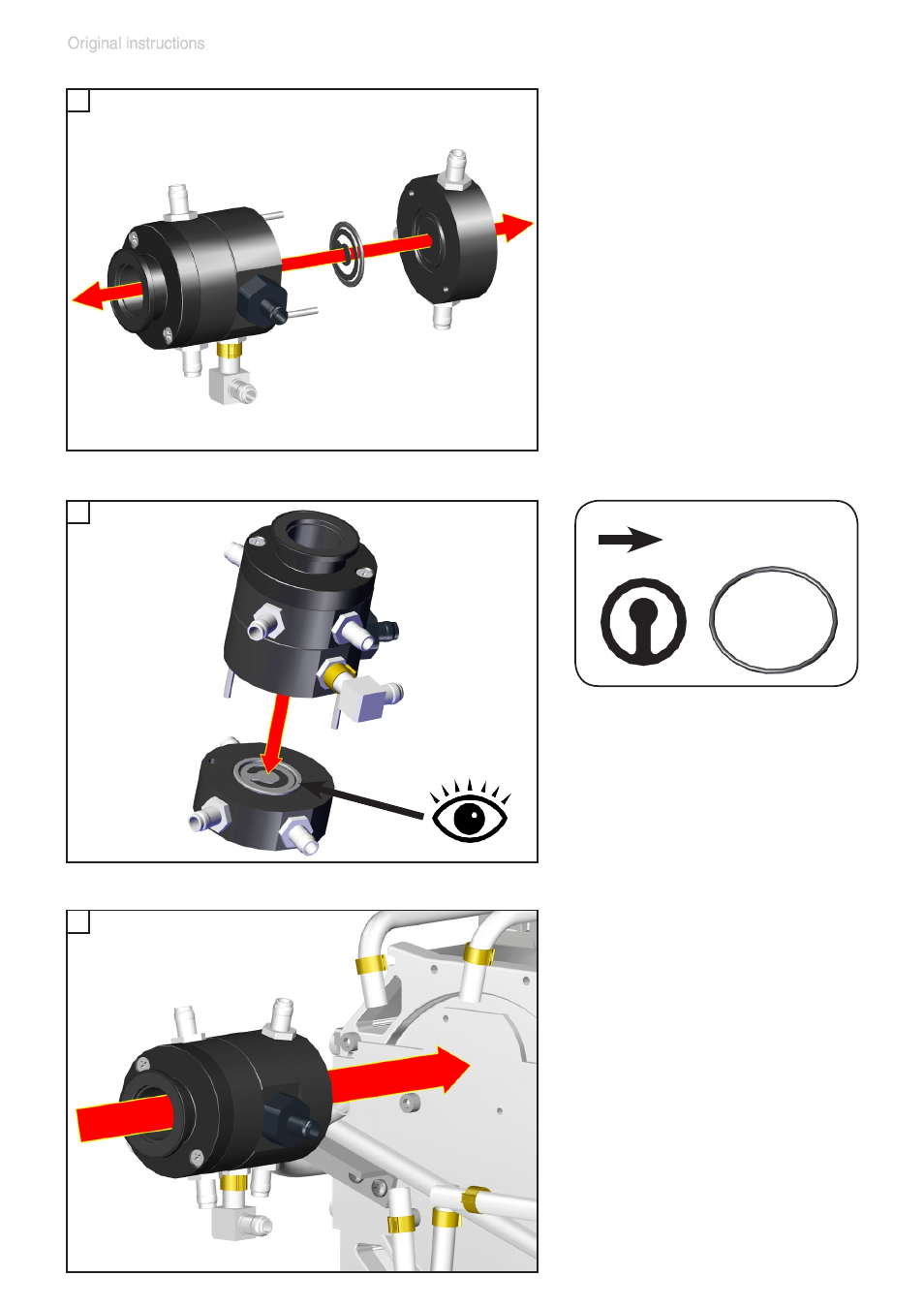 Original instructions