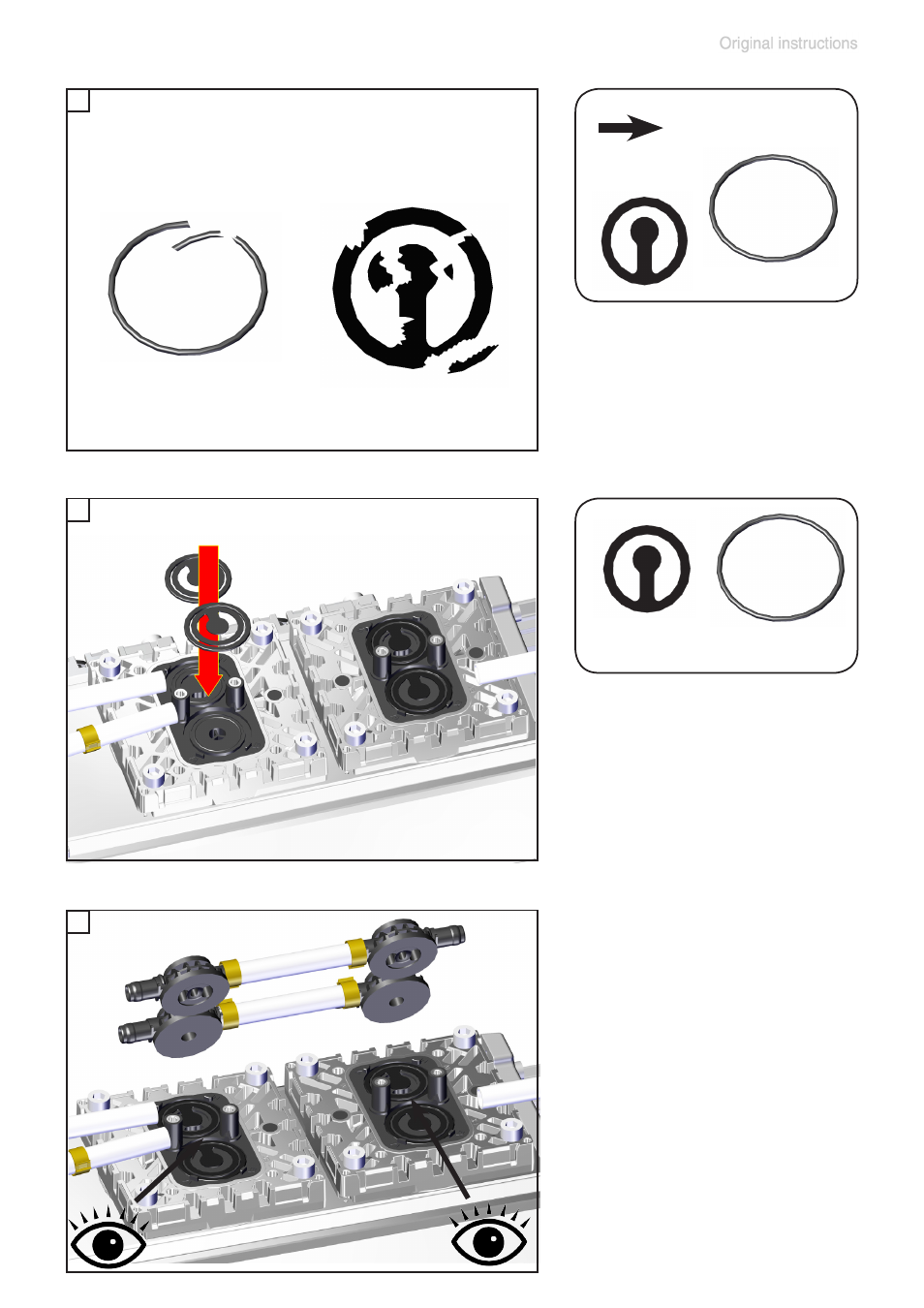 Original instructions