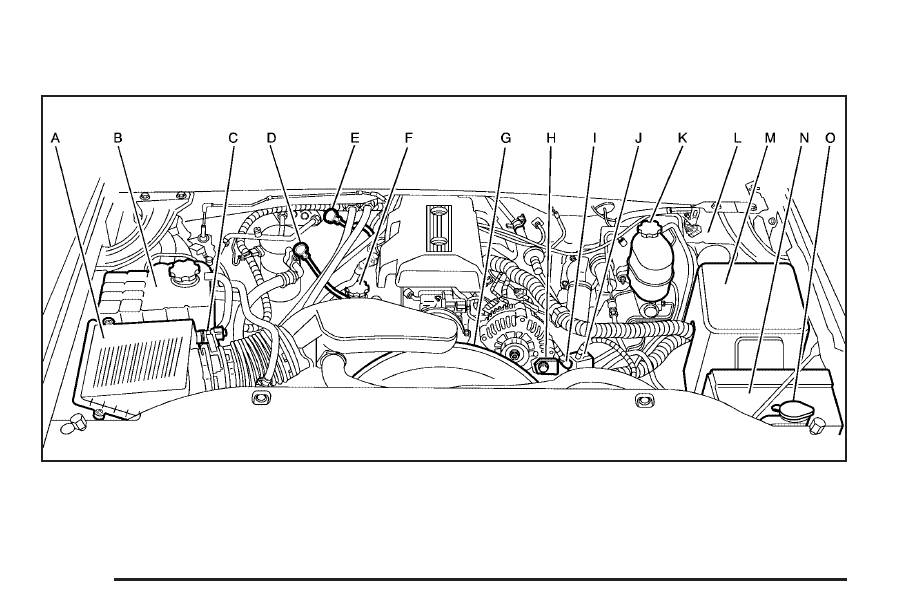 A B C D E F G H I J K L M N O