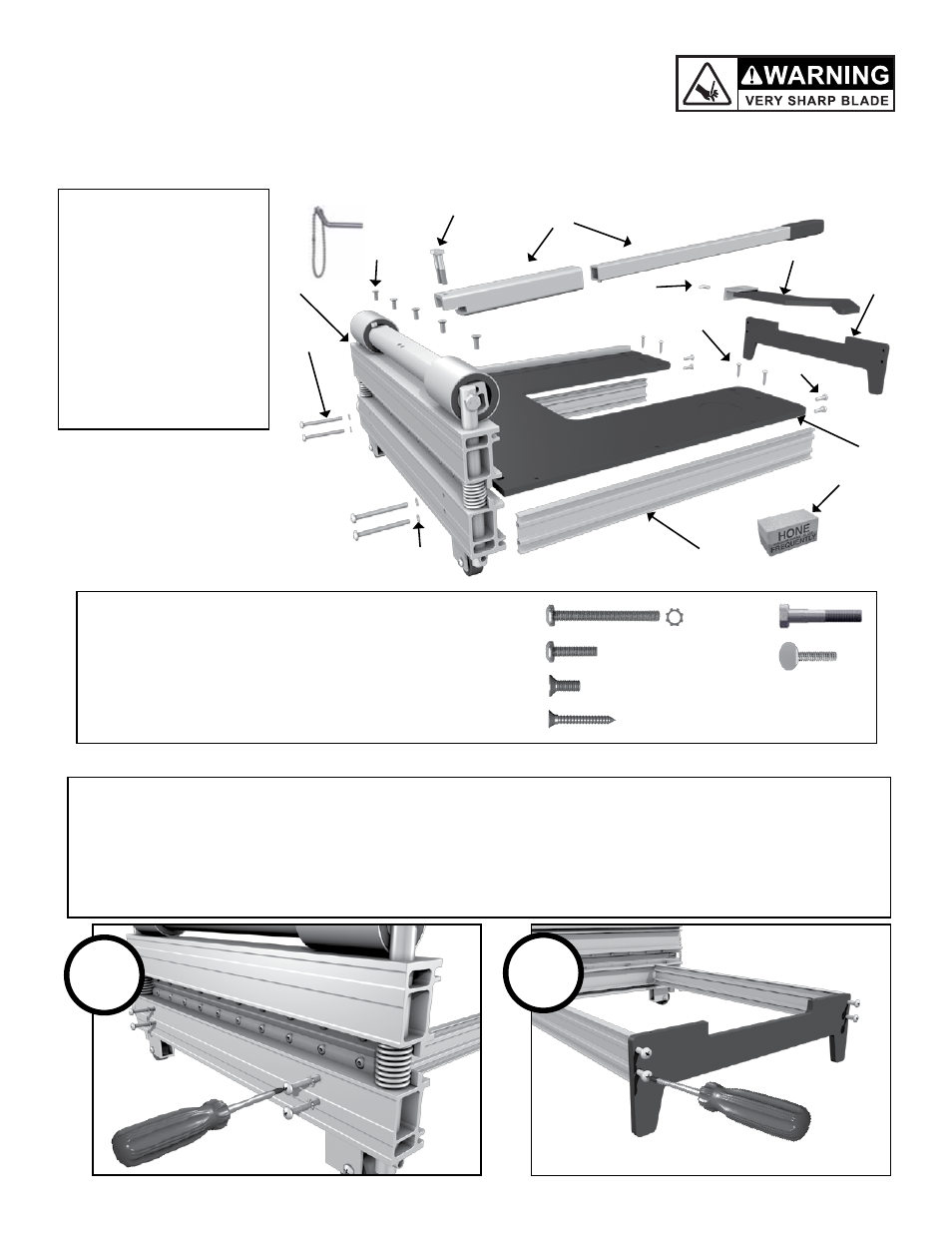 WARNING
VERY SHARP BLADE

HONE
FREQUENTLY