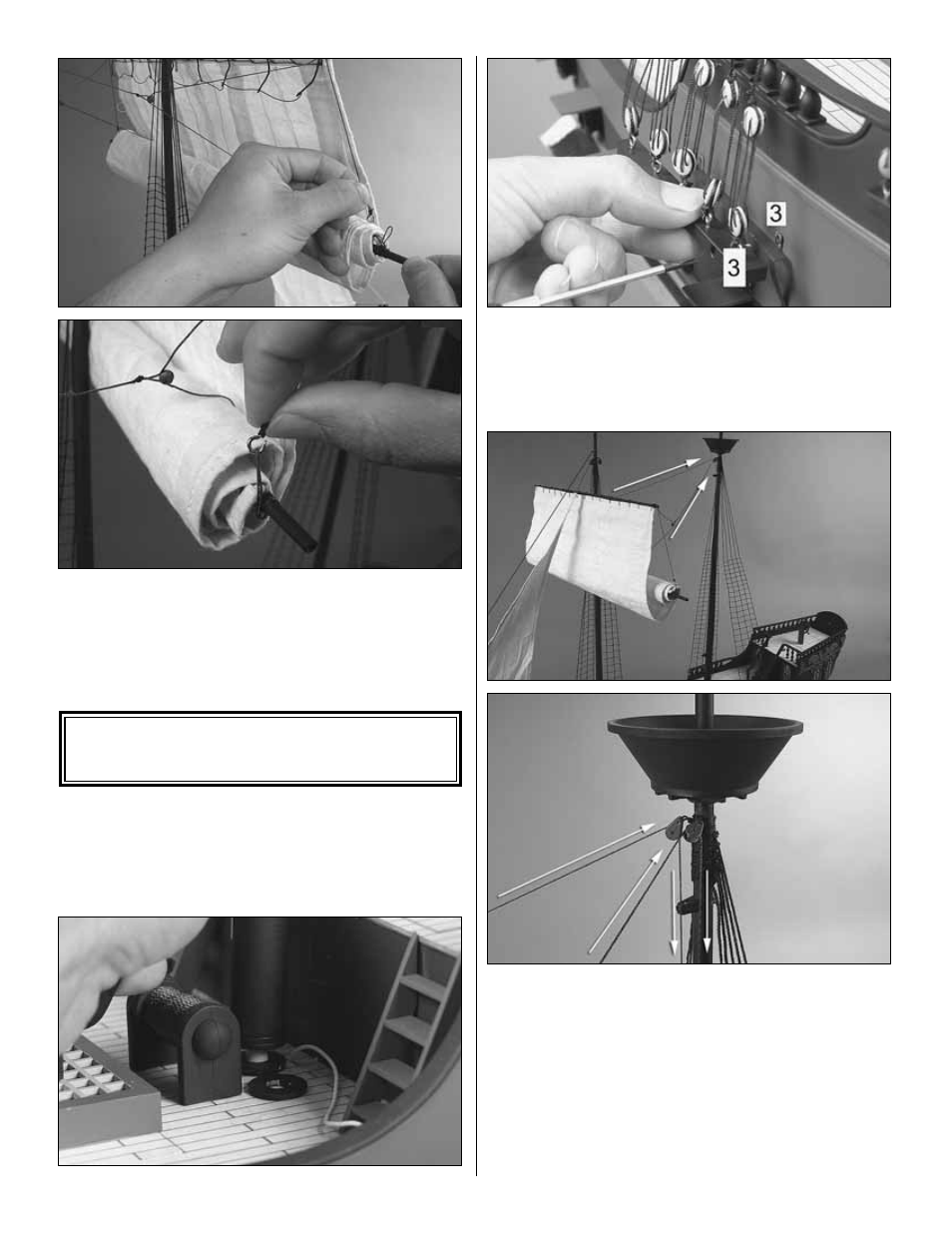 3

3