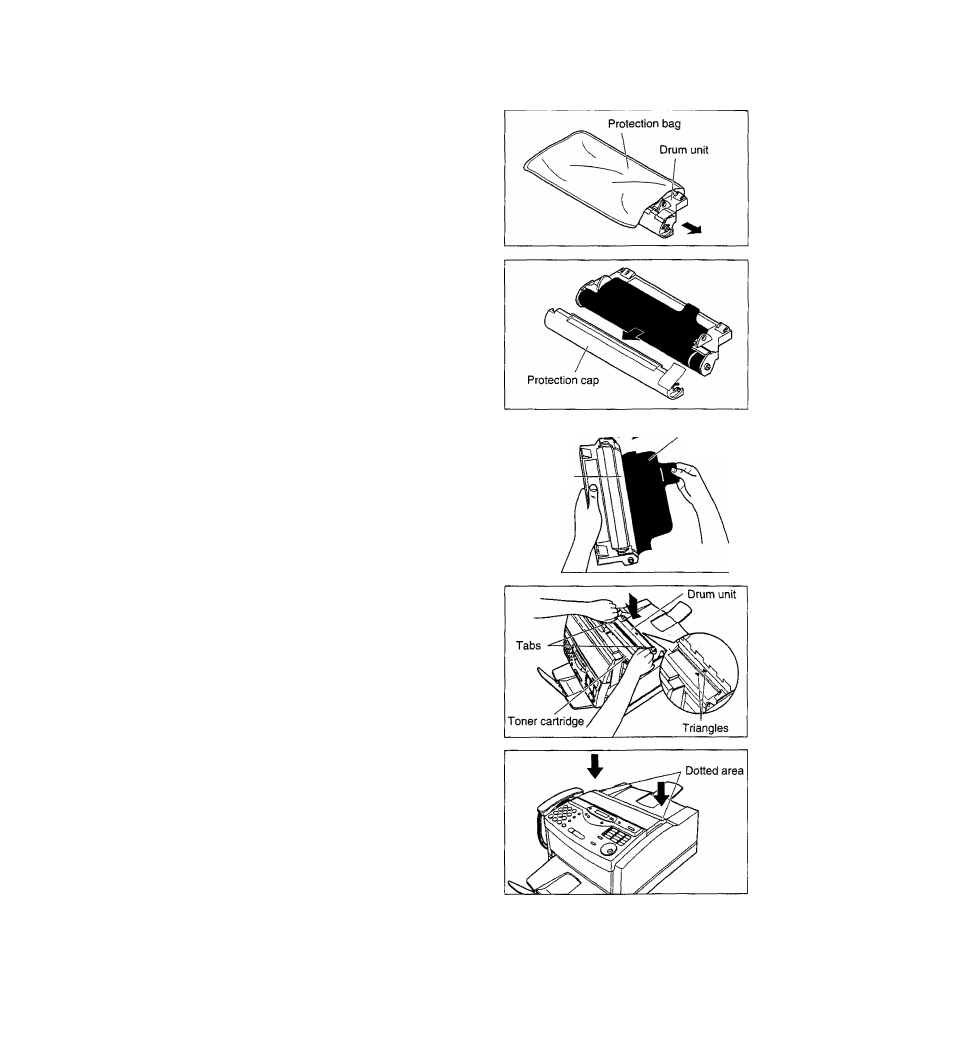 Protection bag
Drum unit

Protection cap

Drum unit
Tabs
Toner cartridge
Triangles

Dotted area