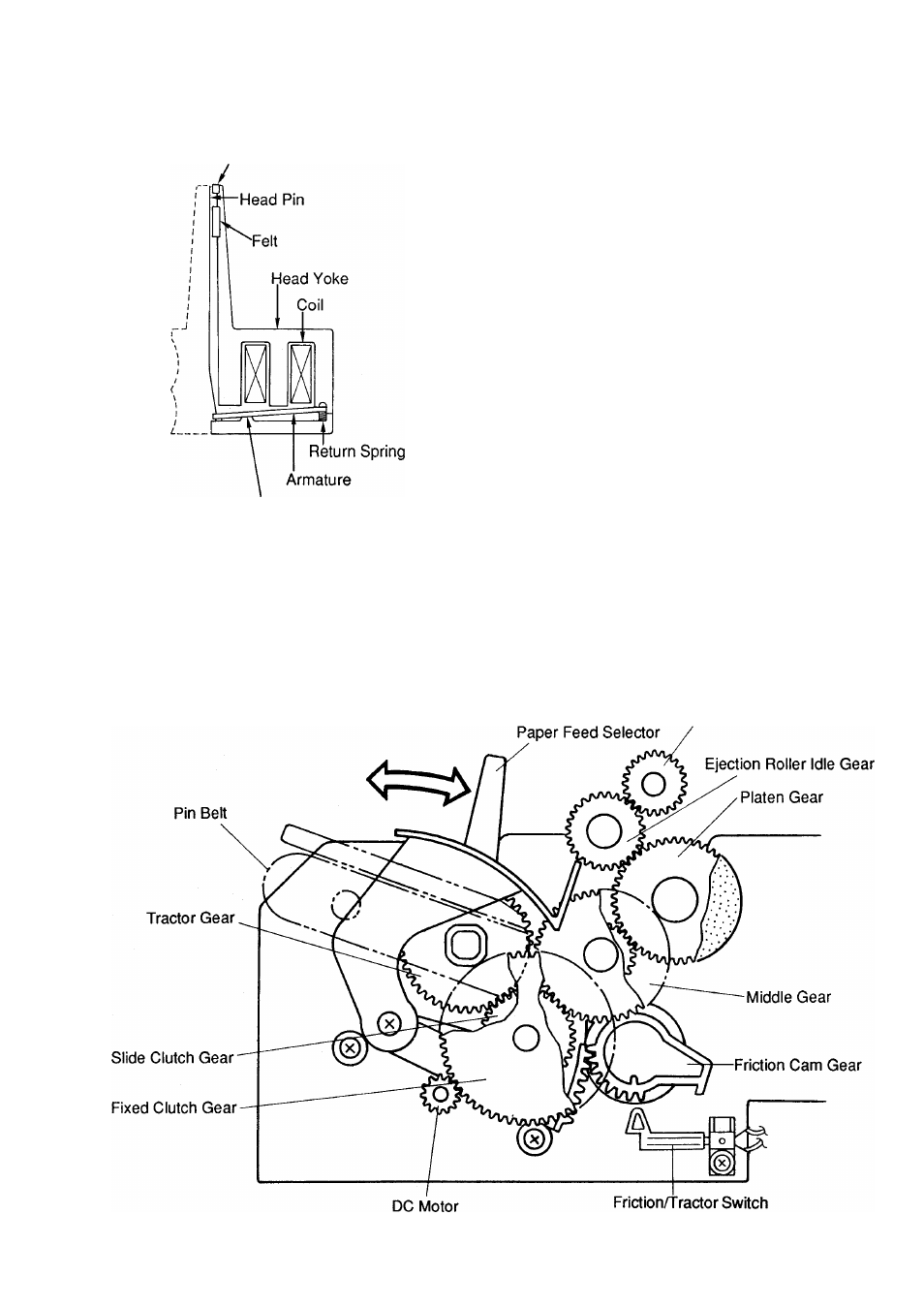 Head Pin
Felt
Head Yoke
Coil
Return Spring
Armature

Paper Feed Selector
Ejection Roller Idle Gear
Platen Gear
Pin Belt
Tractor Gear
Middle Gear
Slide Clutch Gear
Friction Cam Gear
Fixed Clutch Gear
DC Motor
Friction/Tractor Switch