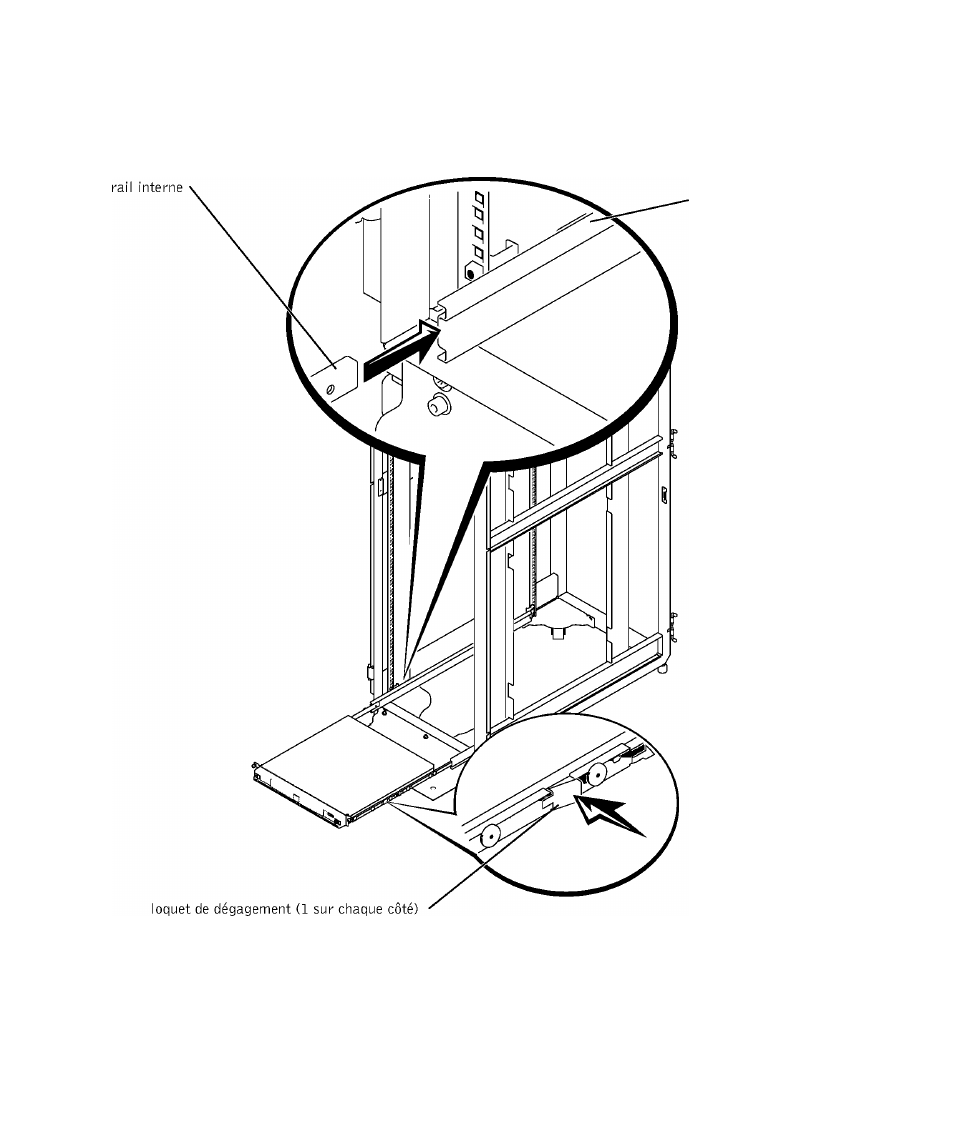 rail interne

loquet de dégagement (1 sur chaque côté)