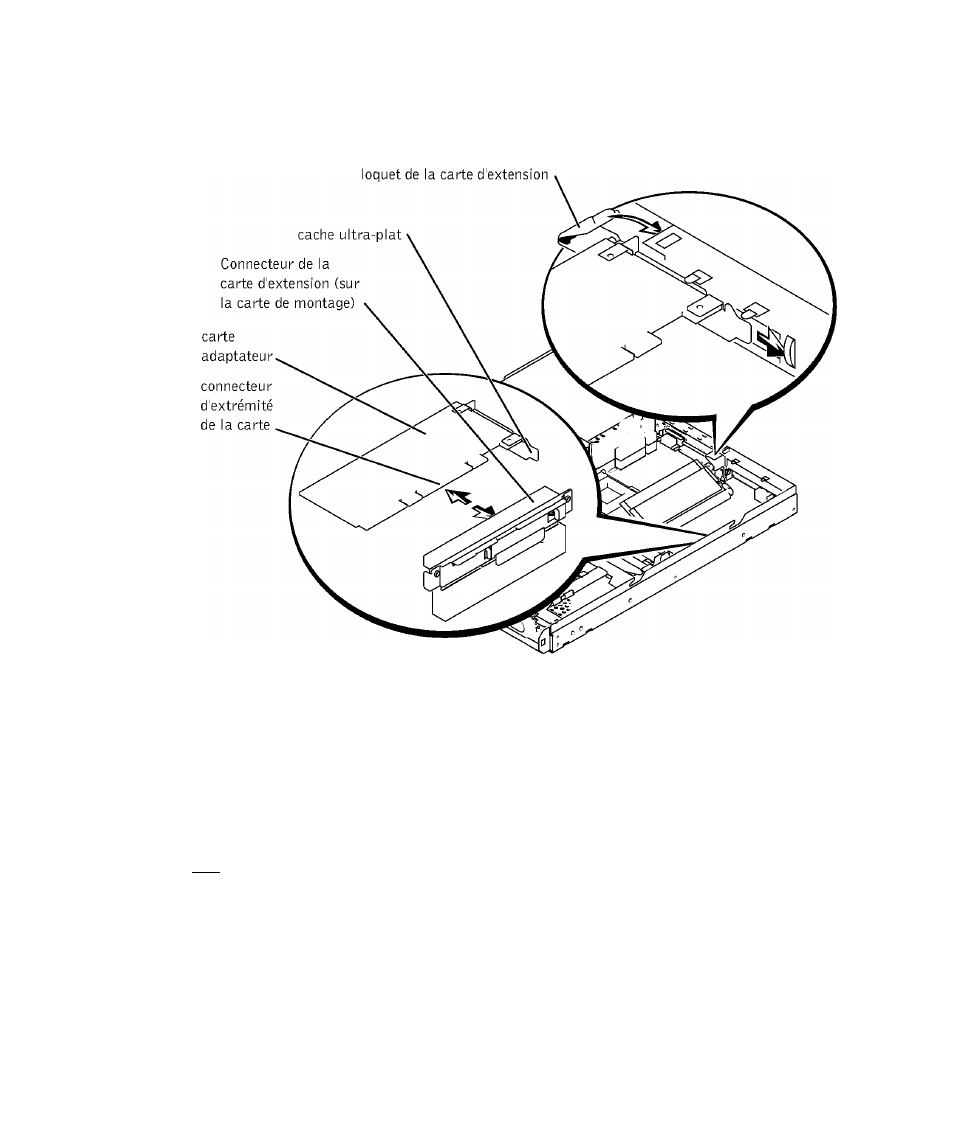 loquet de la carte d'extension

cache ultra-plat

Connecteur de la carte d'extension (sur la carte de montage)

carte adaptateur

connecteur d'extrémité de la carte