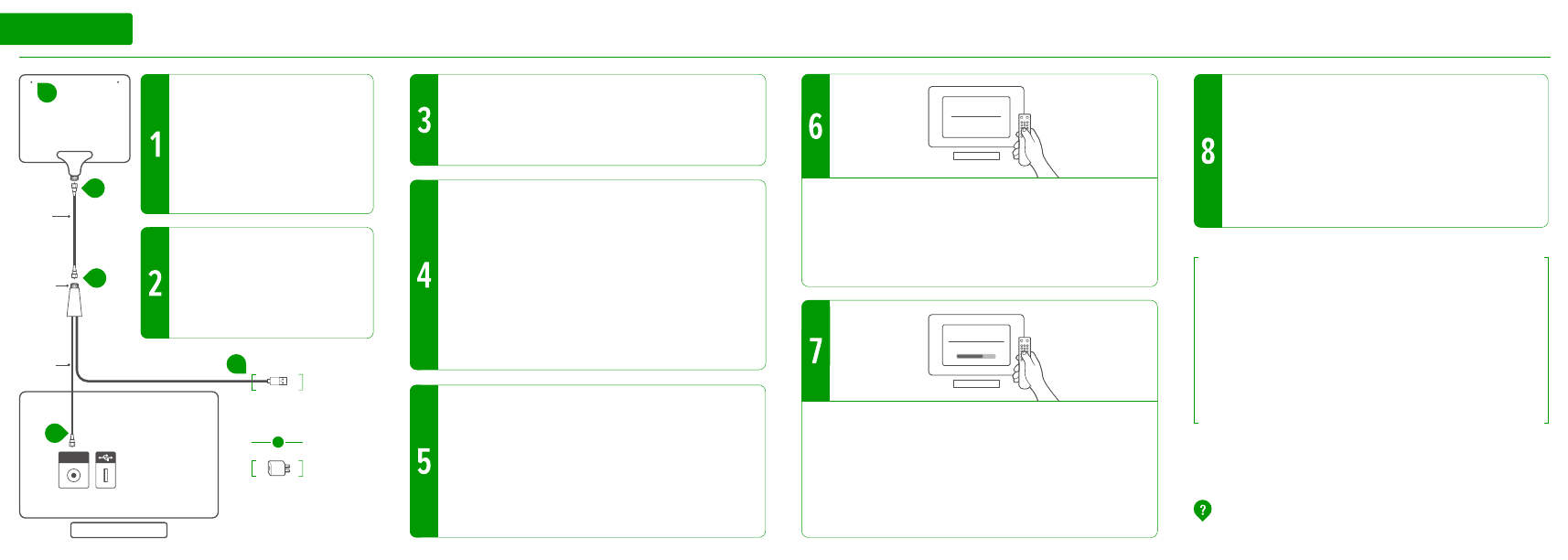 1

2

3

4

5

6

7

8

?