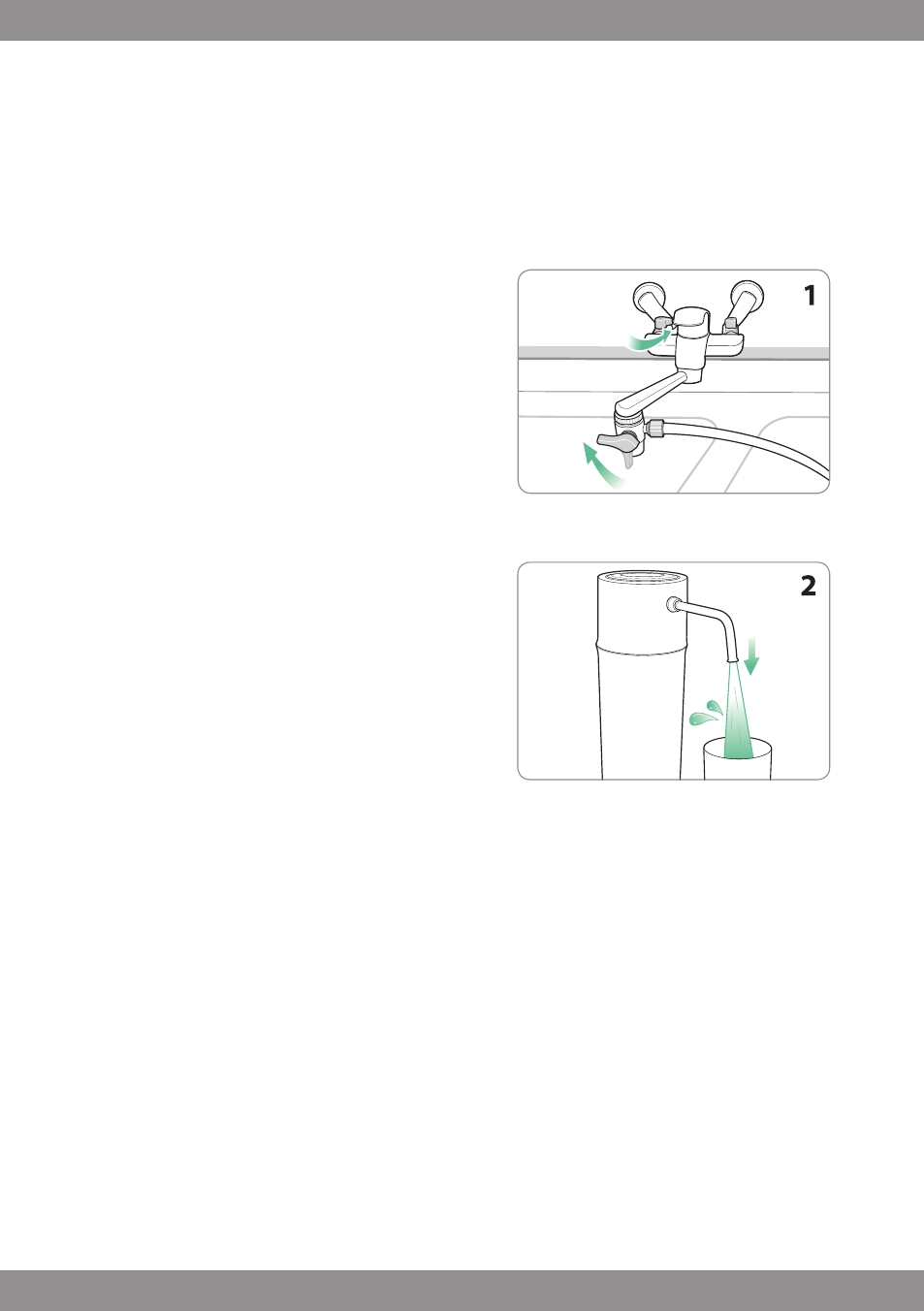 1

2