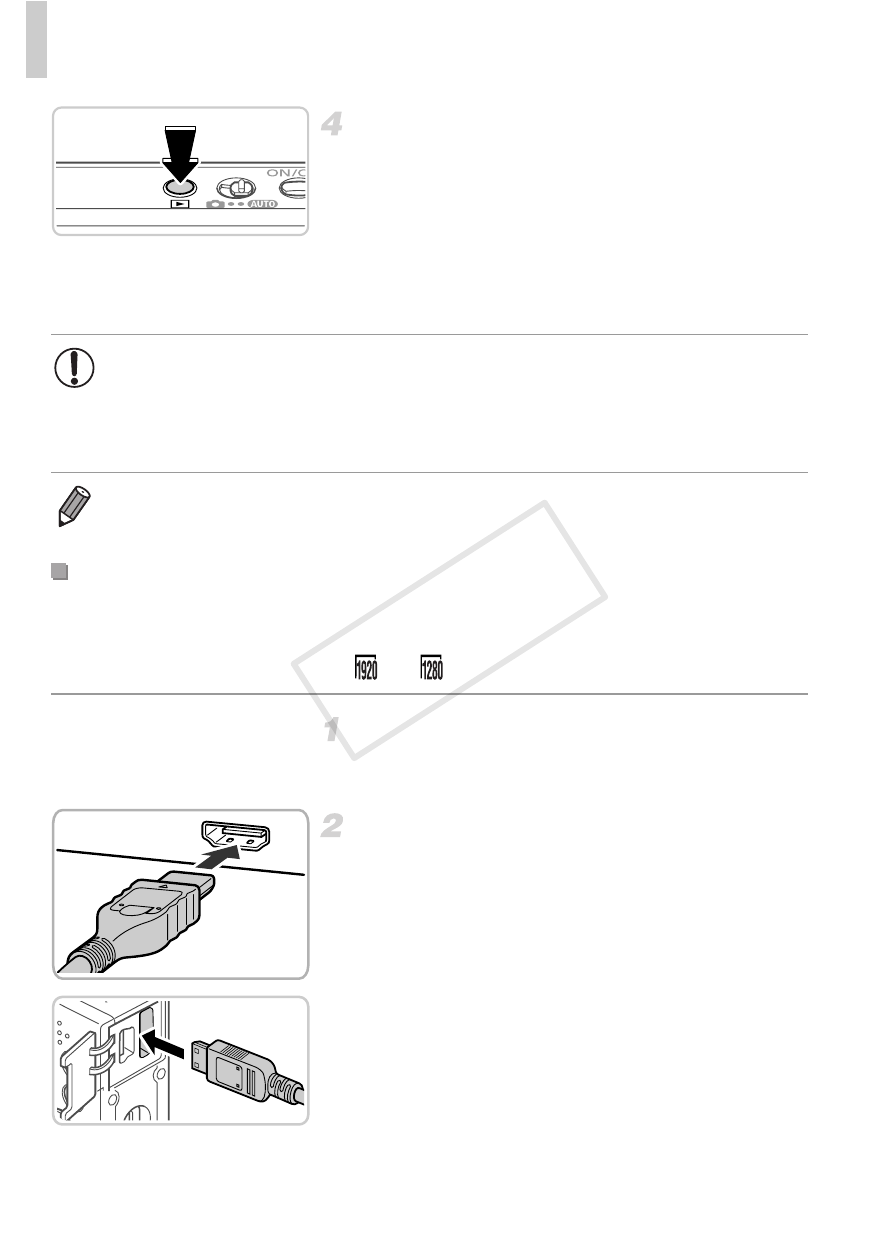 4

ON/O

AUTO

1920

1280

1

2