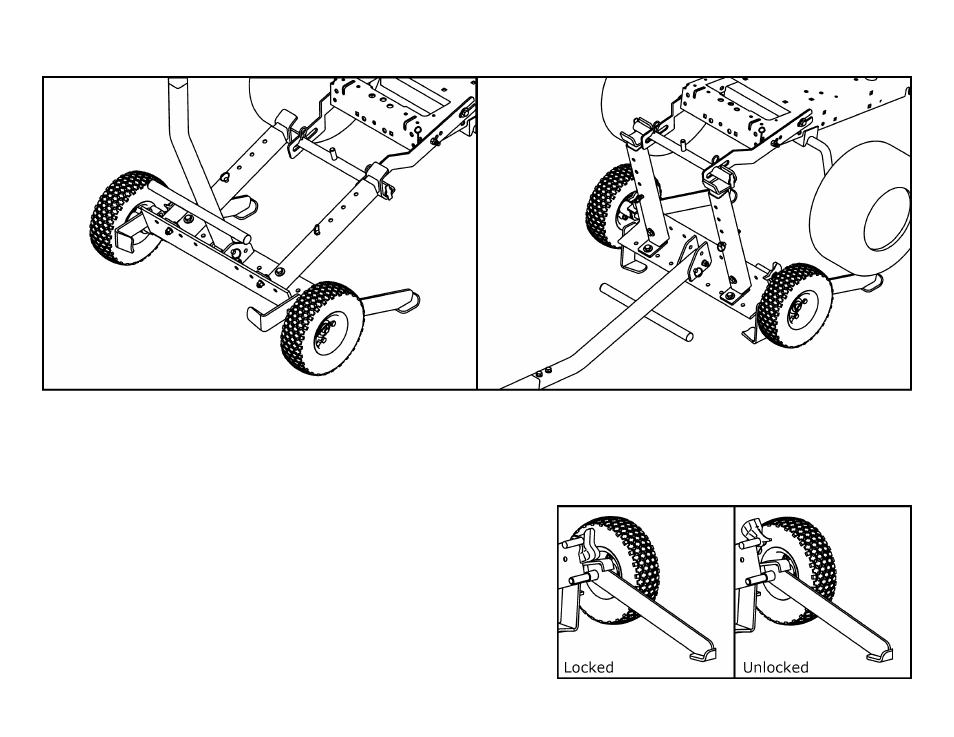 Locked

Unlocked