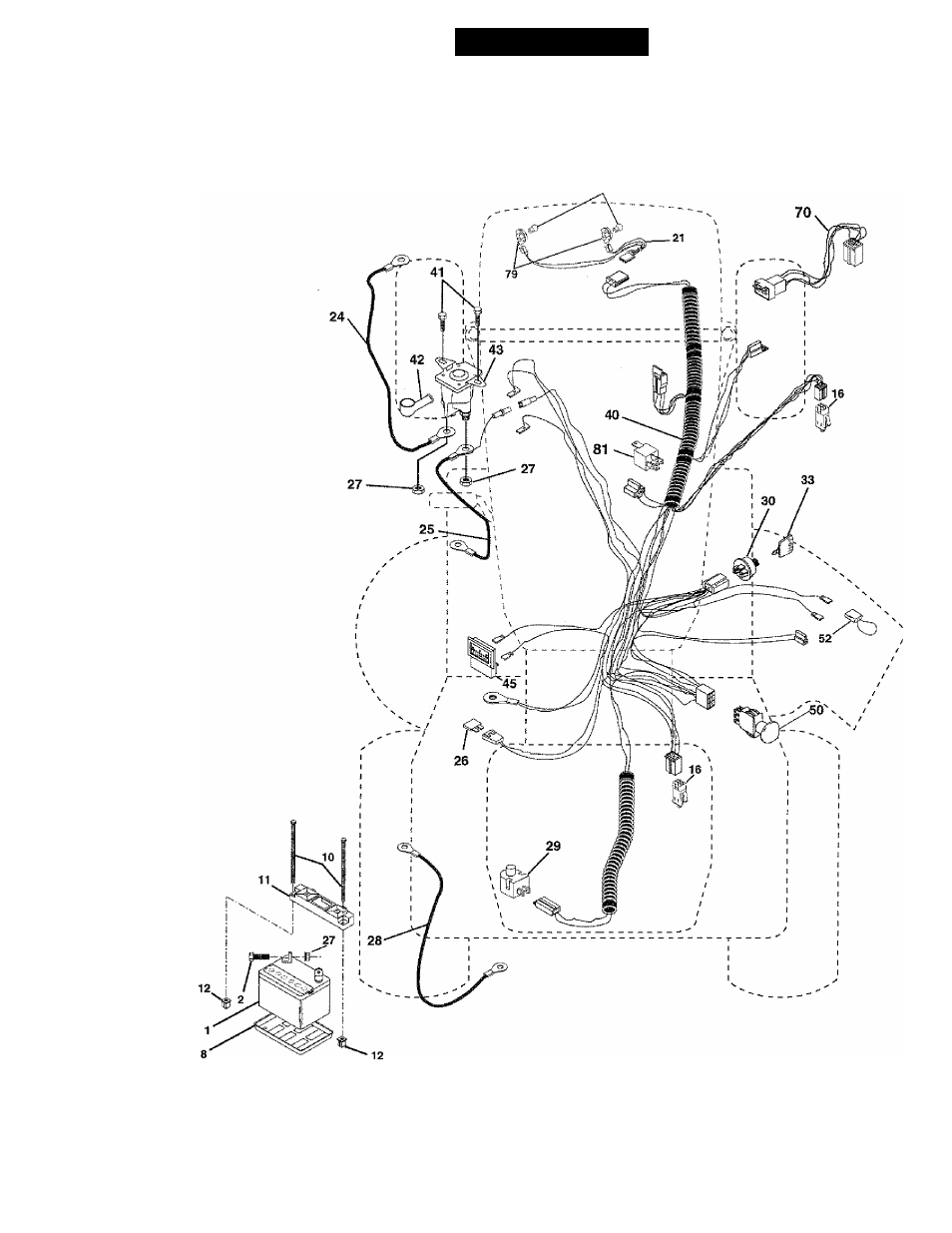 70
21
79
41
24
42
43
16
40
81
27
27
33
30
25
52
45
50
26
16
29
10
11
28
27
2
12
1
8
12