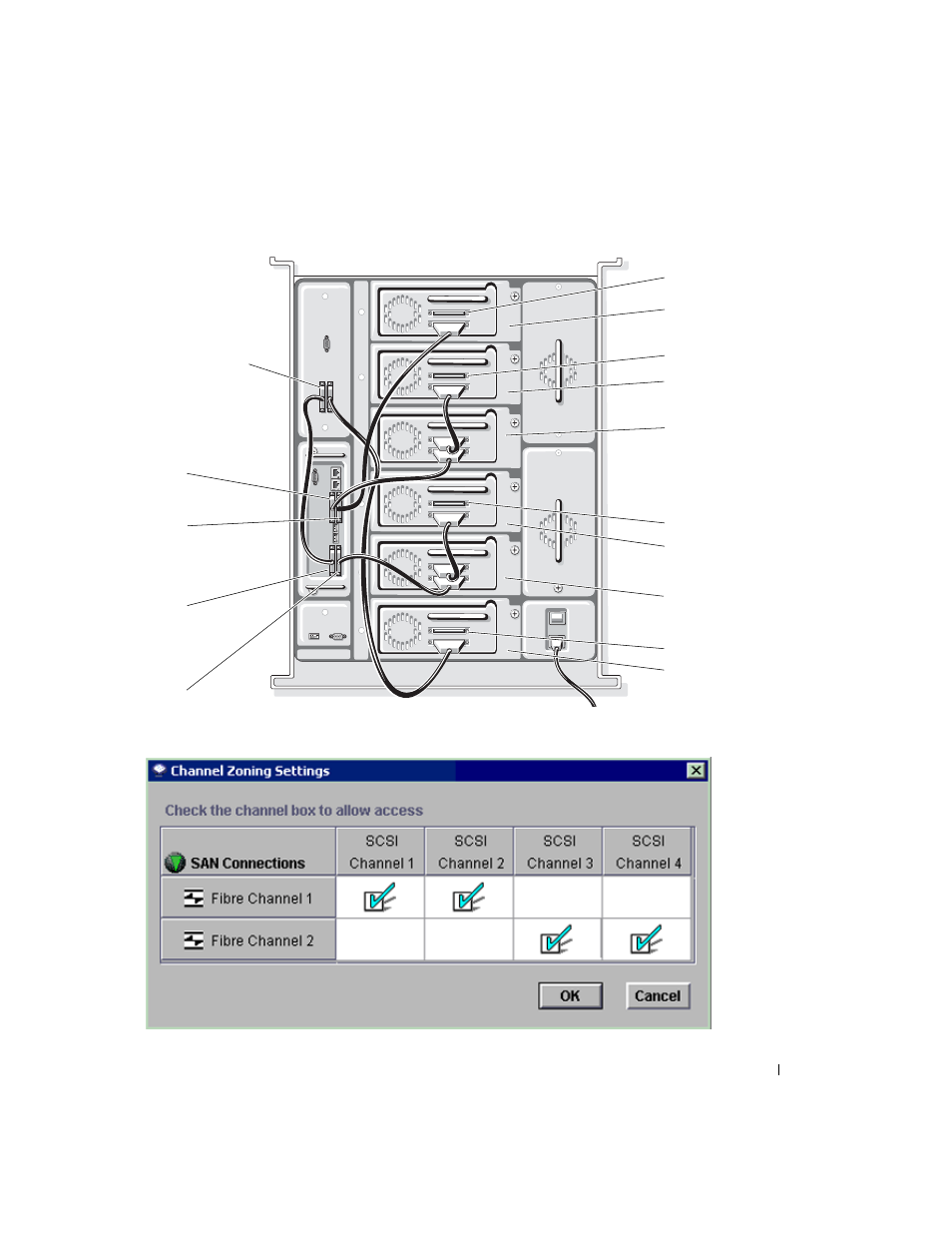 Channel Zoning Settings

Check the channel box to allow access

| SAN Connections | SCSI Channel 1 | SCSI Channel 2 | SCSI Channel 3 | SCSI Channel 4 |
|---|---|---|---|---|
| Fibre Channel 1 | ✓ | ✓ | | |
| Fibre Channel 2 | | | ✓ | ✓ |

OK Cancel