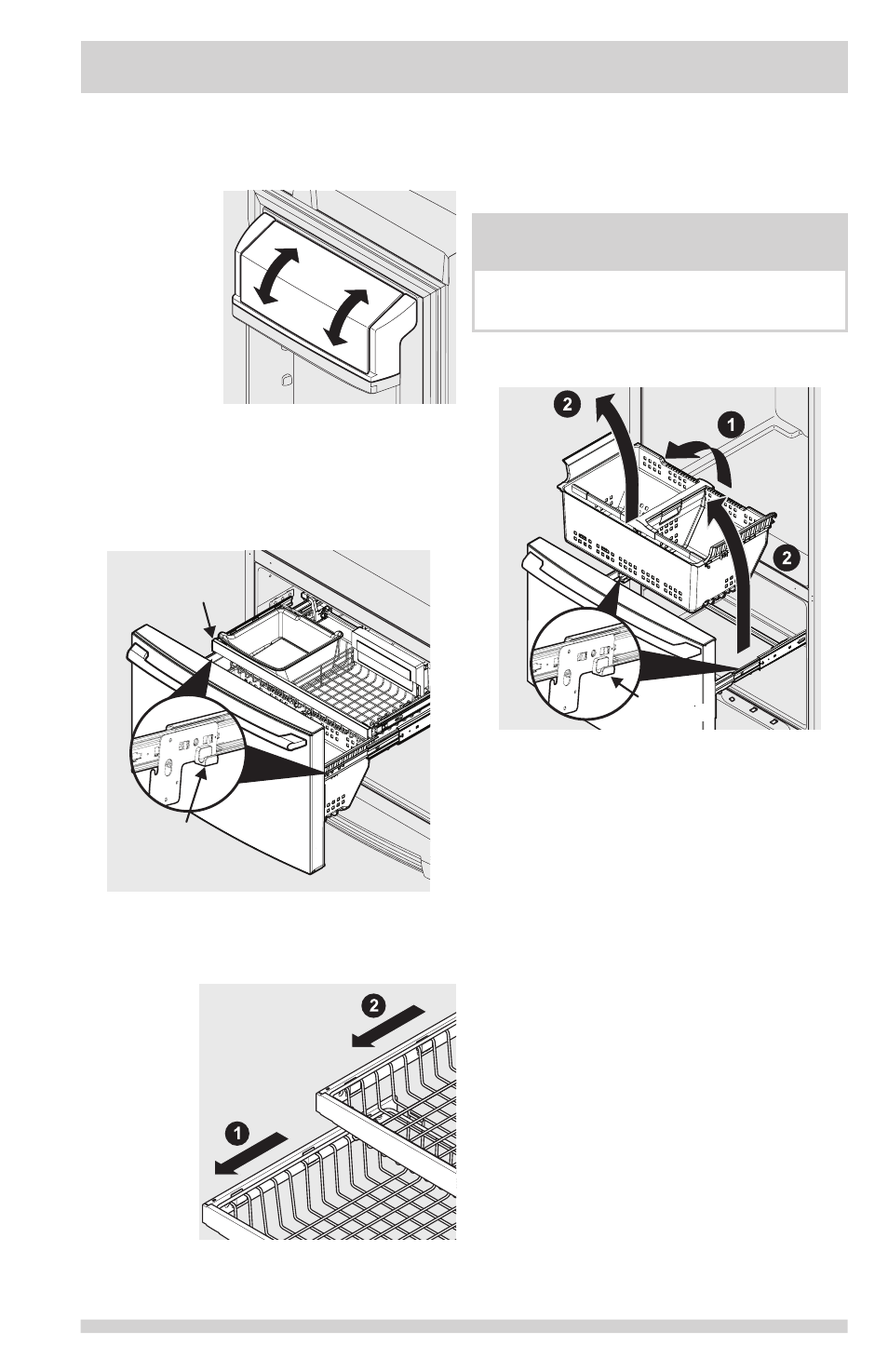 2

1

2

2

1