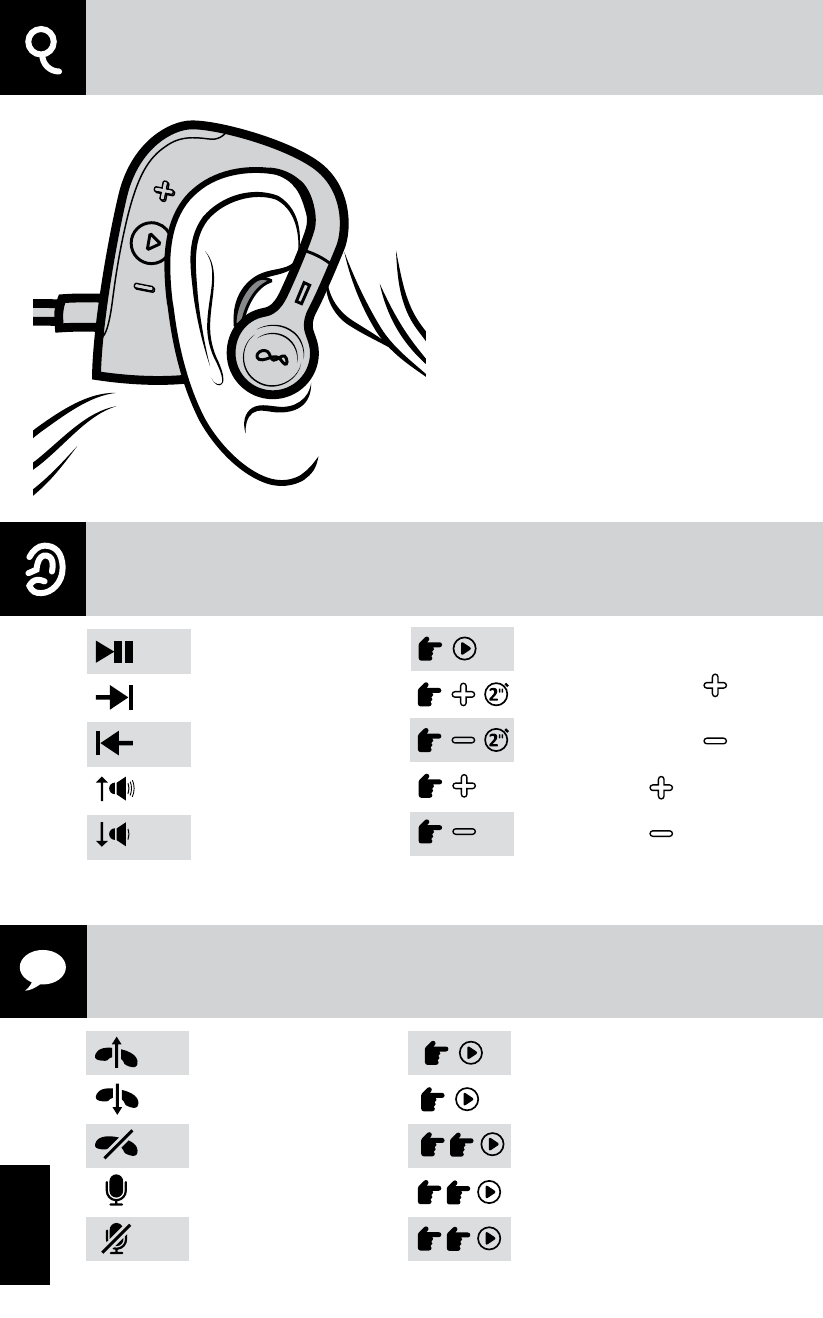 2"

2"