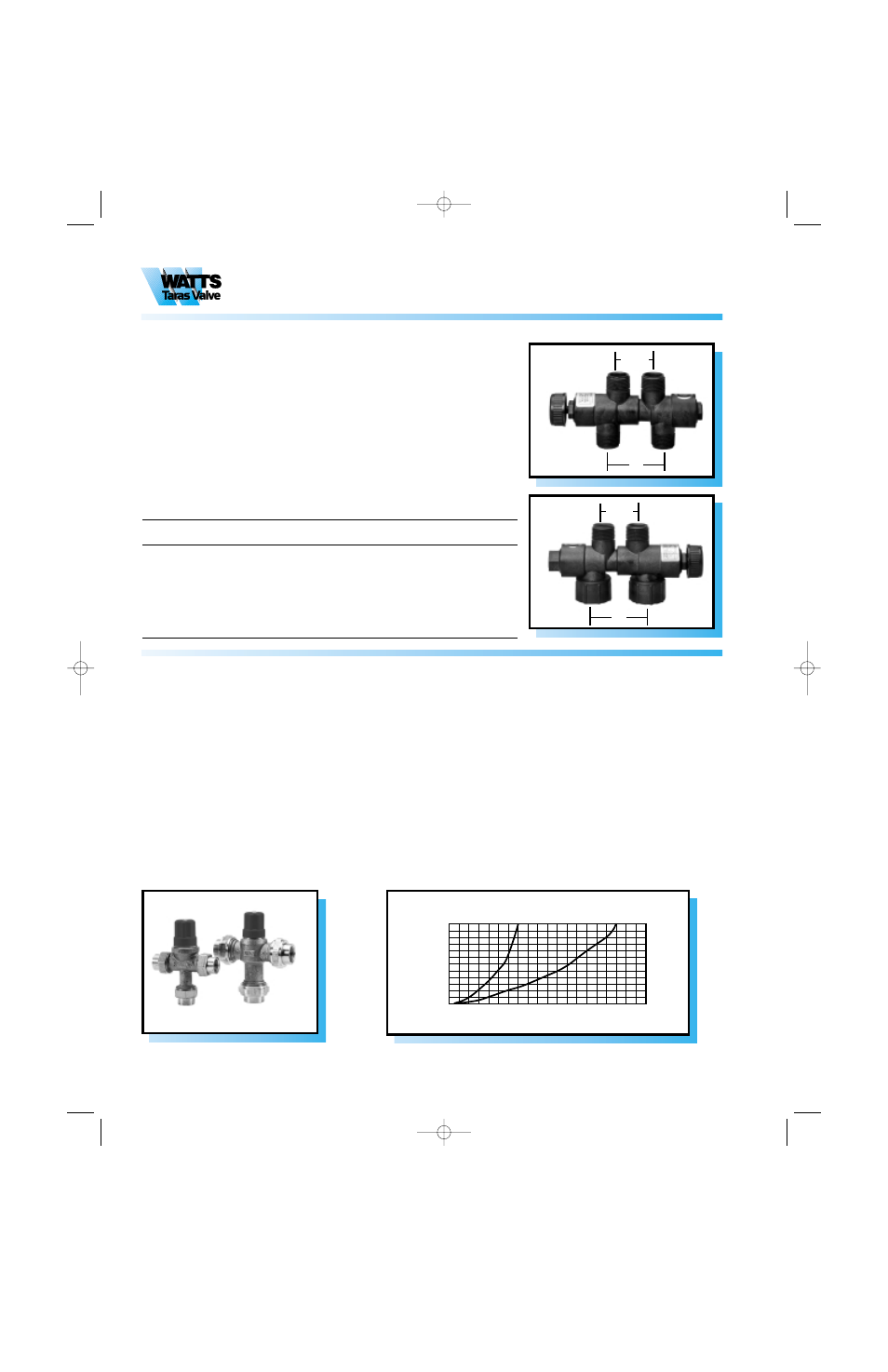 WATTS
Taras Valve