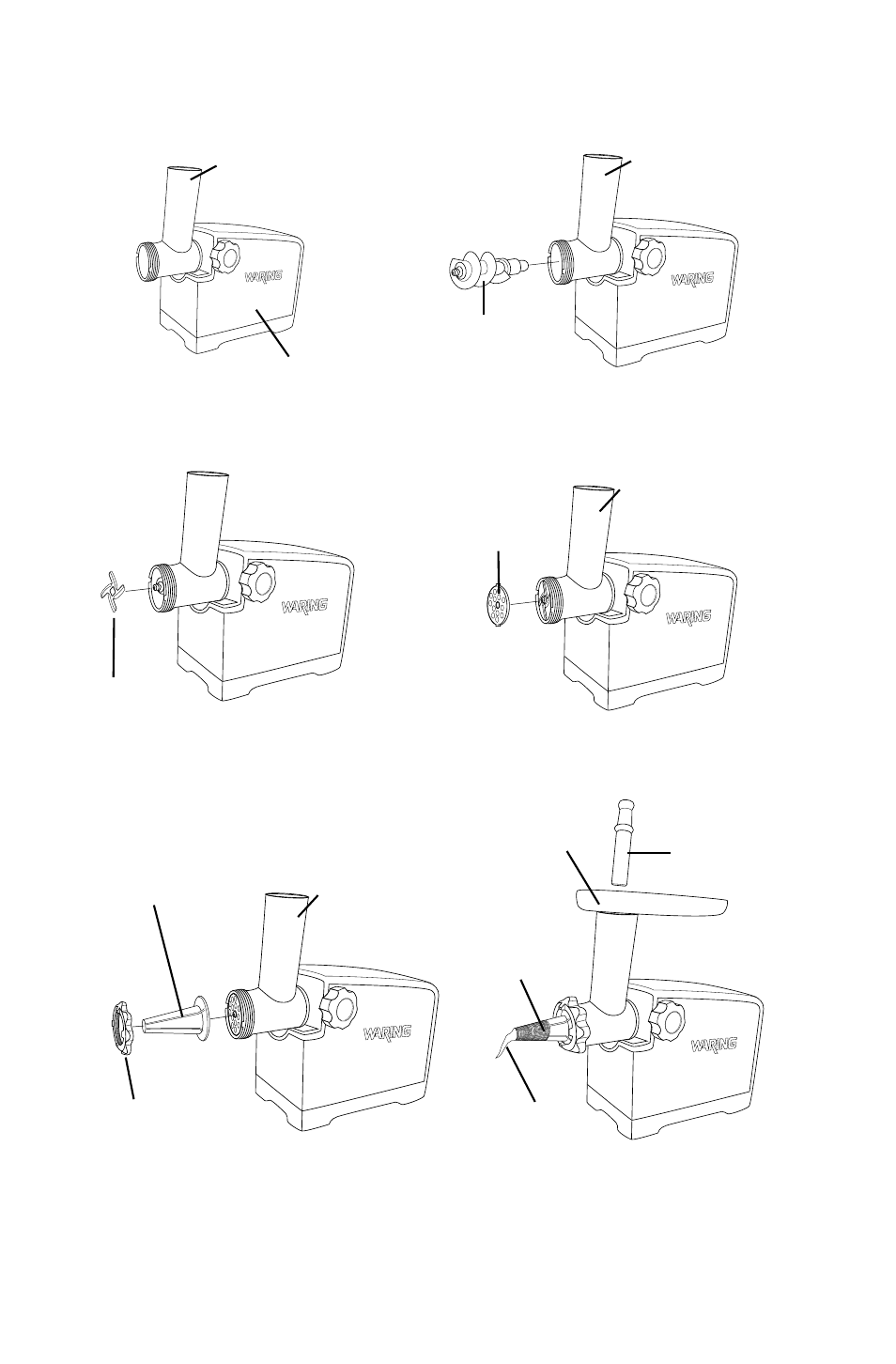 WARING

WARING

WARING

WARING

WARING

WARING